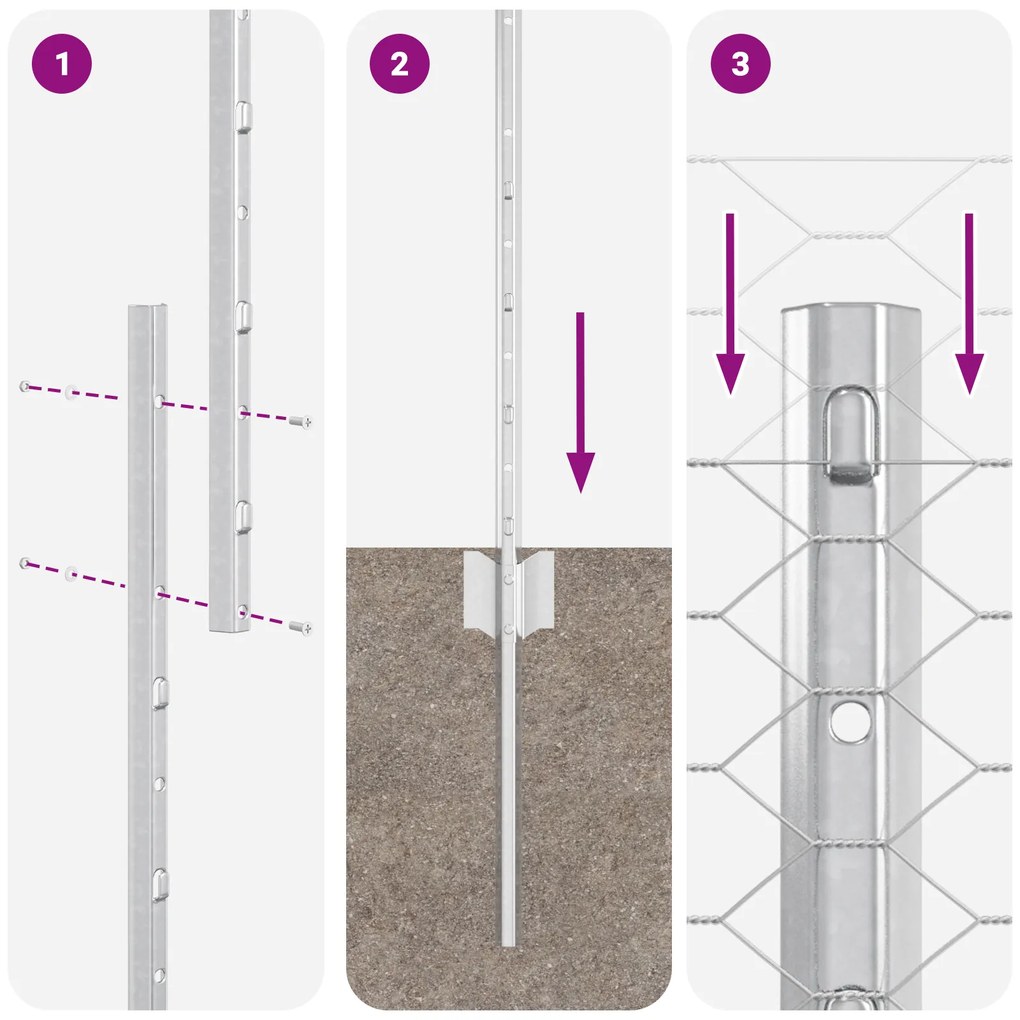 1

2

3