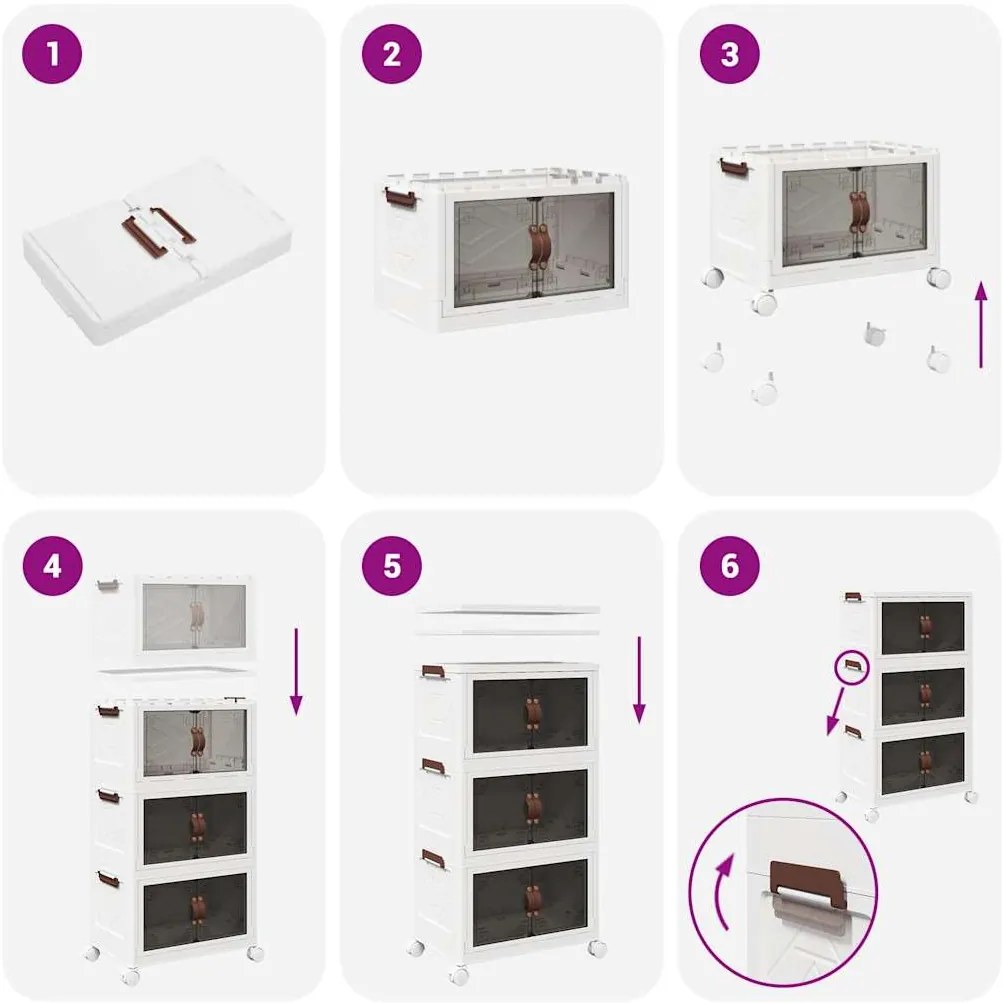 1

2

3

4

5

6