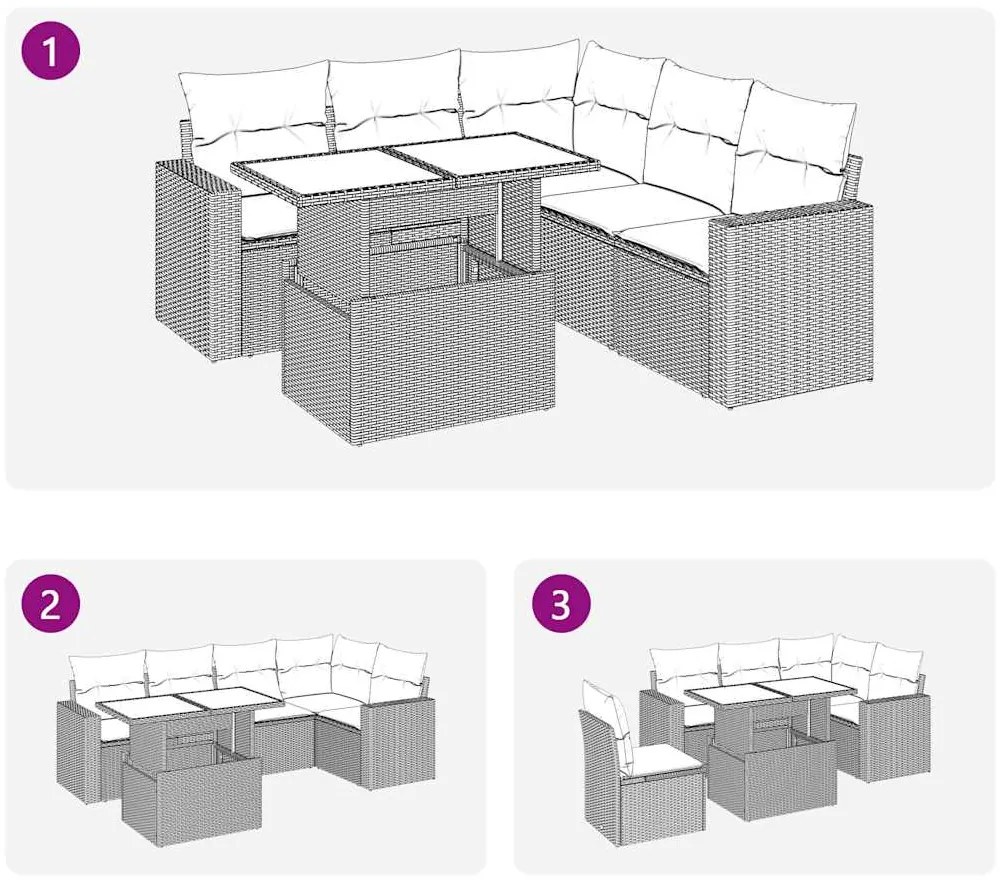 1

2

3