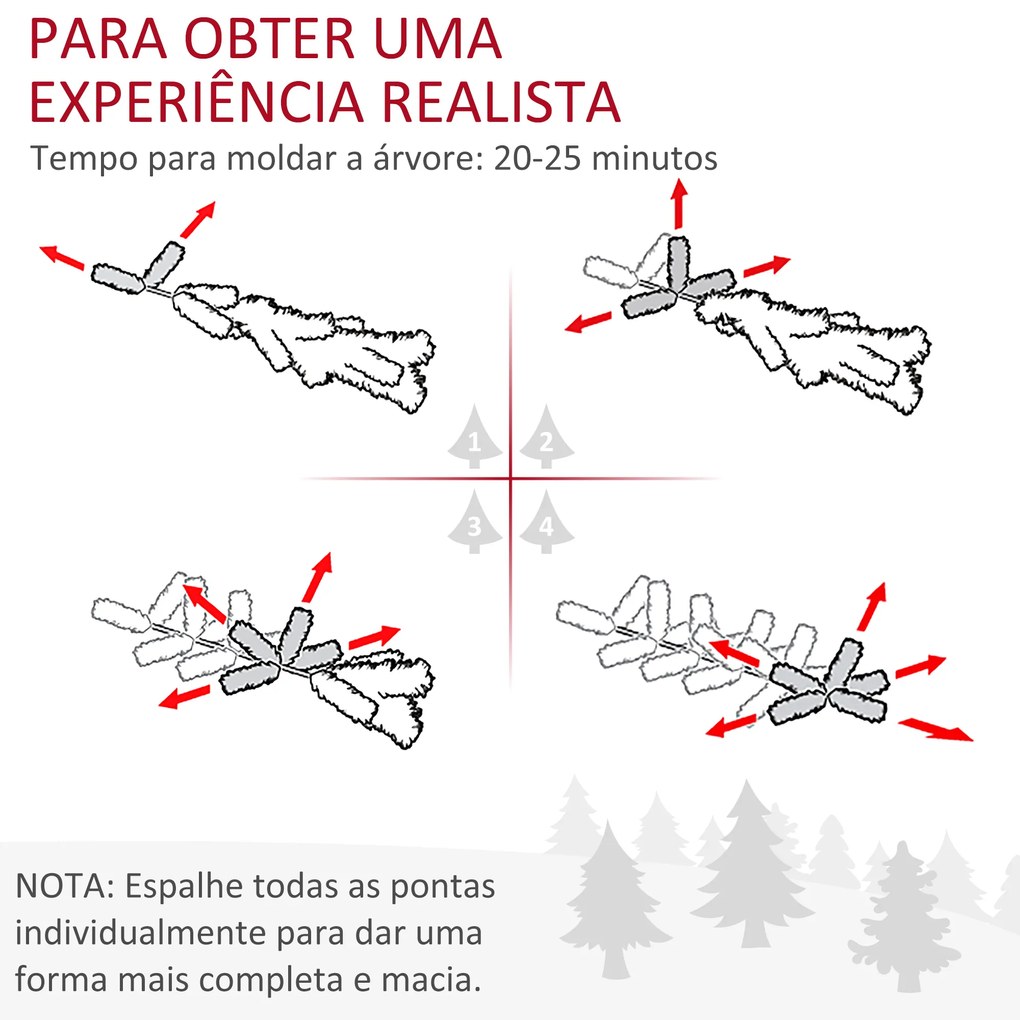 PARA OBTER UMA EXPERIÊNCIA REALISTA

Tempo para moldar a árvore: 20-25 minutos

1
2
3
4

NOTA: Espalhe todas as pontas individualmente para dar uma forma mais completa e macia.