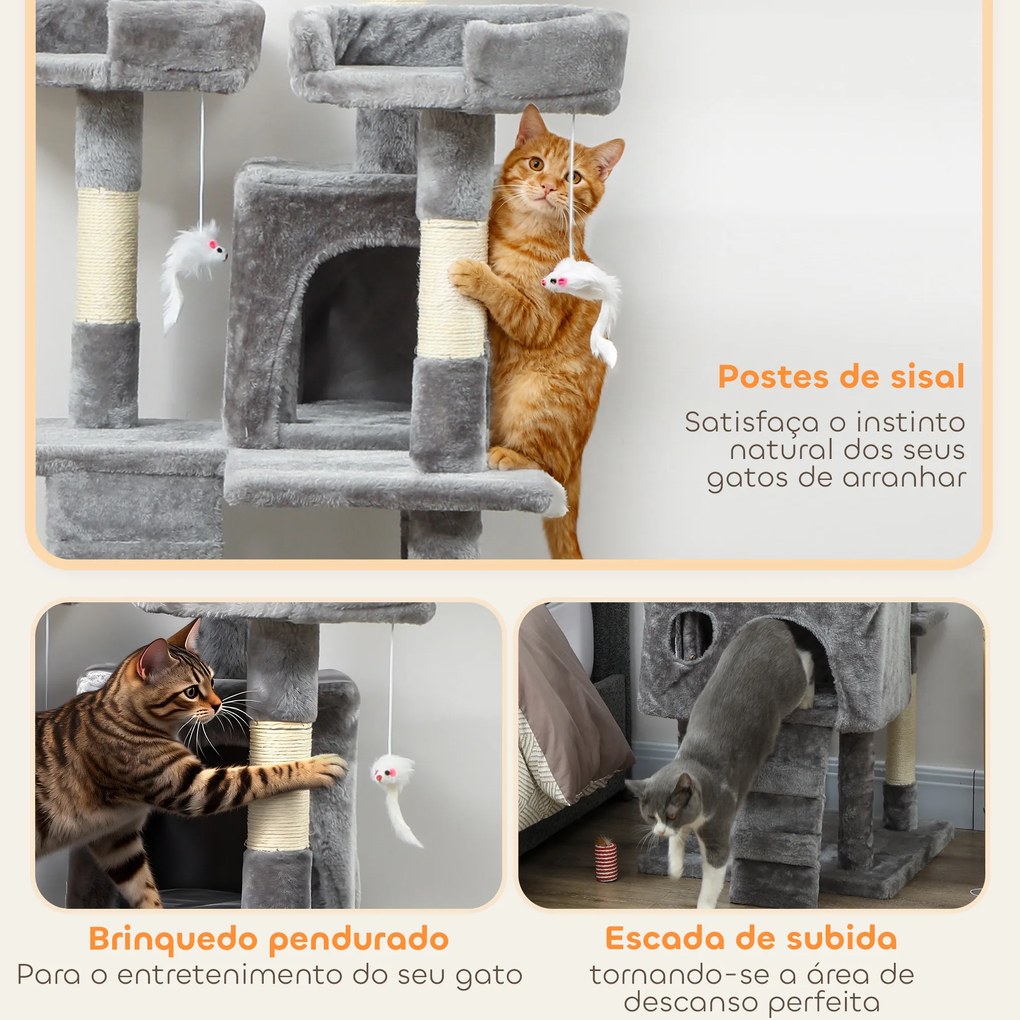 Postes de sisal
Satisfaça o instinto natural dos seus gatos de arranhar

Brinquedo pendurado
Para o entretenimento do seu gato

Escada de subida
tornando-se a área de descanso perfeita