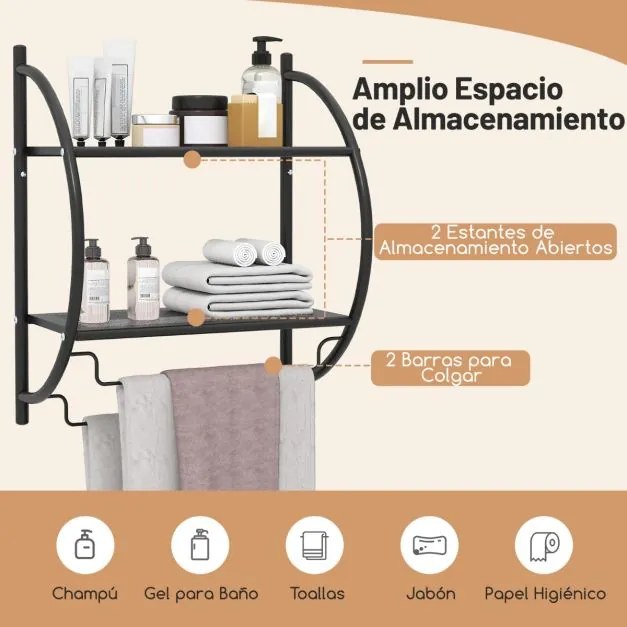 Amplio Espacio de Almacenamiento

2 Estantes de Almacenamiento Abiertos

2 Barras para Colgar

Champú

Gel para Baño

Toallas

Jabón

Papel Higiénico