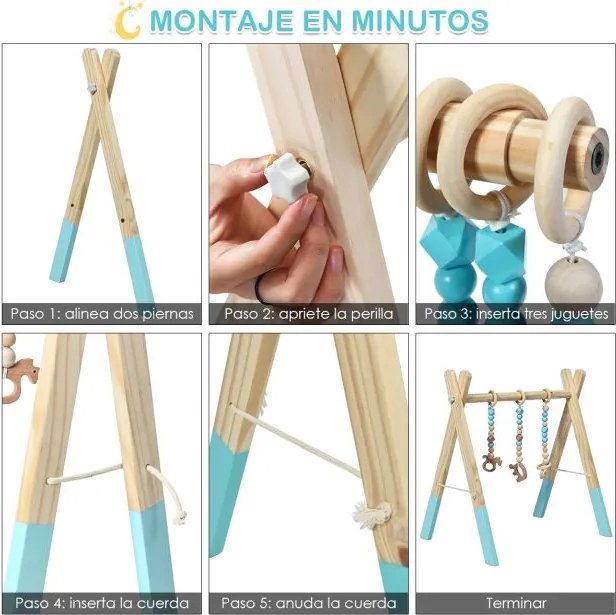 MONTAJE EN MINUTOS

Paso 1: alinea dos piernas

Paso 2: apriete la perilla

Paso 3: inserta tres juguetes

Paso 4: inserta la cuerda

Paso 5: anuda la cuerda

Terminar