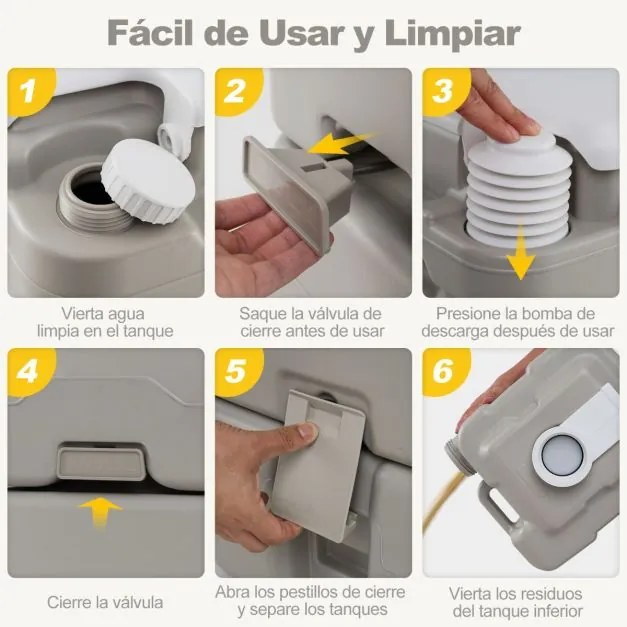 Fácil de Usar y Limpiar

1

Vierta agua limpia en el tanque

2

Saque la válvula de cierre antes de usar

3

Presione la bomba de descarga después de usar

4

Cierre la válvula

5

Abra los pestillos de cierre y separe los tanques

6

Vierta los residuos del tanque inferior