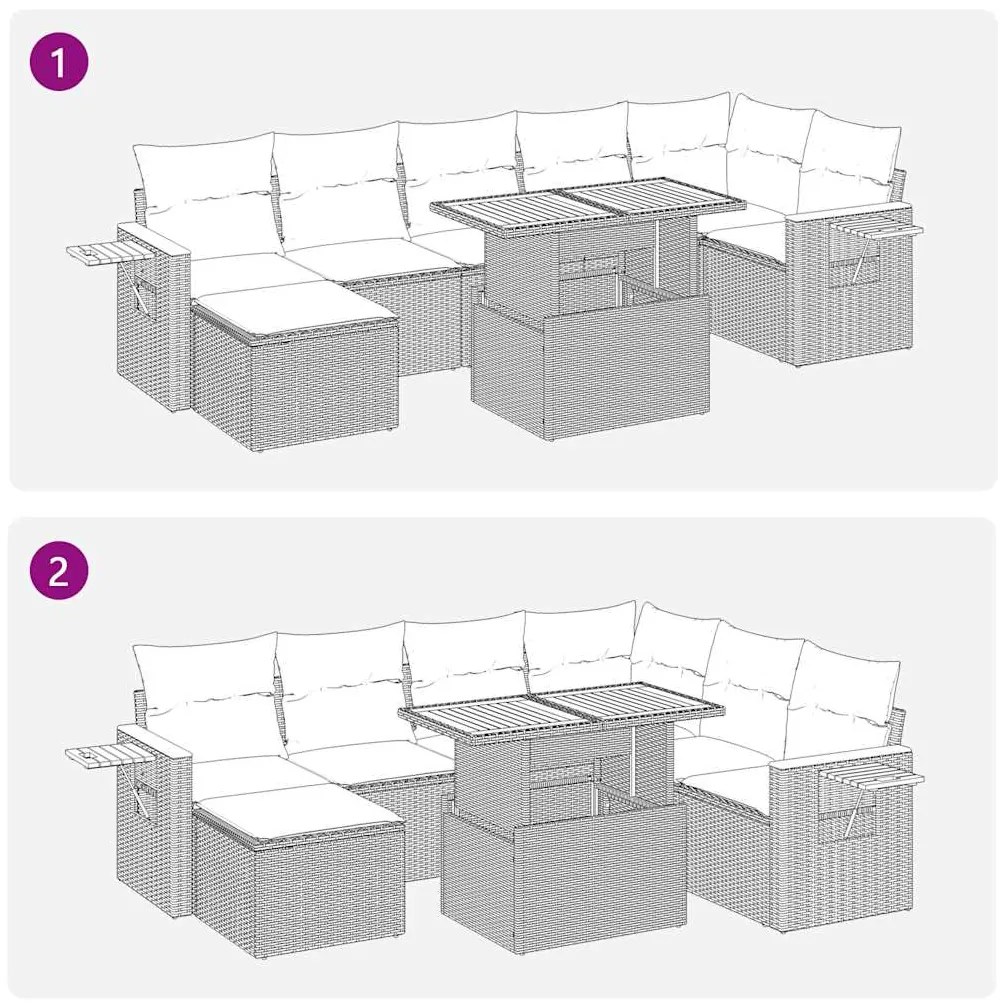 1

2