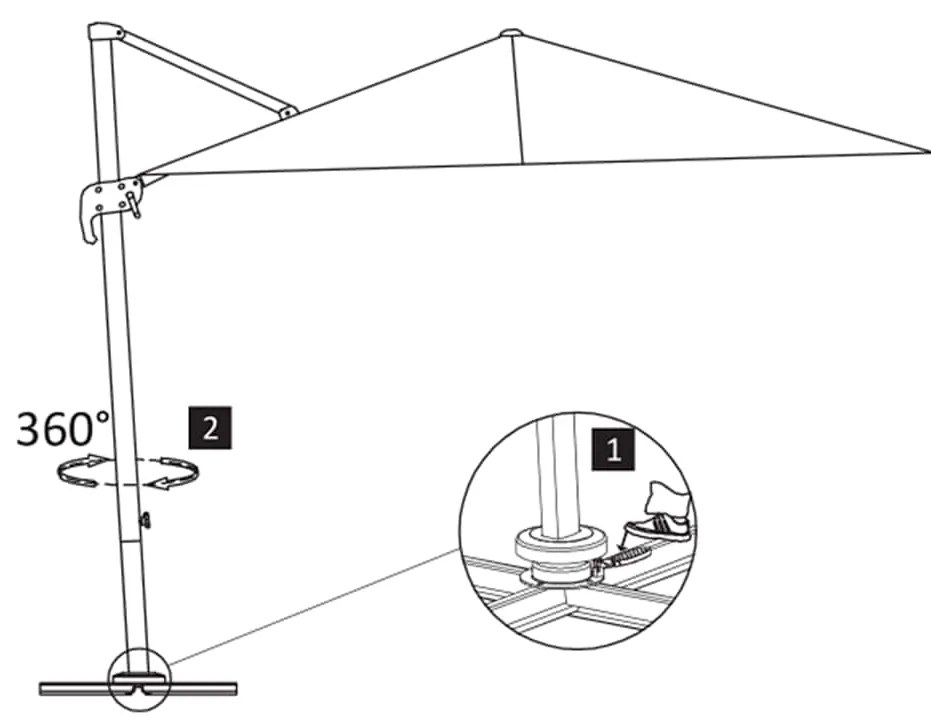 360°

2

1