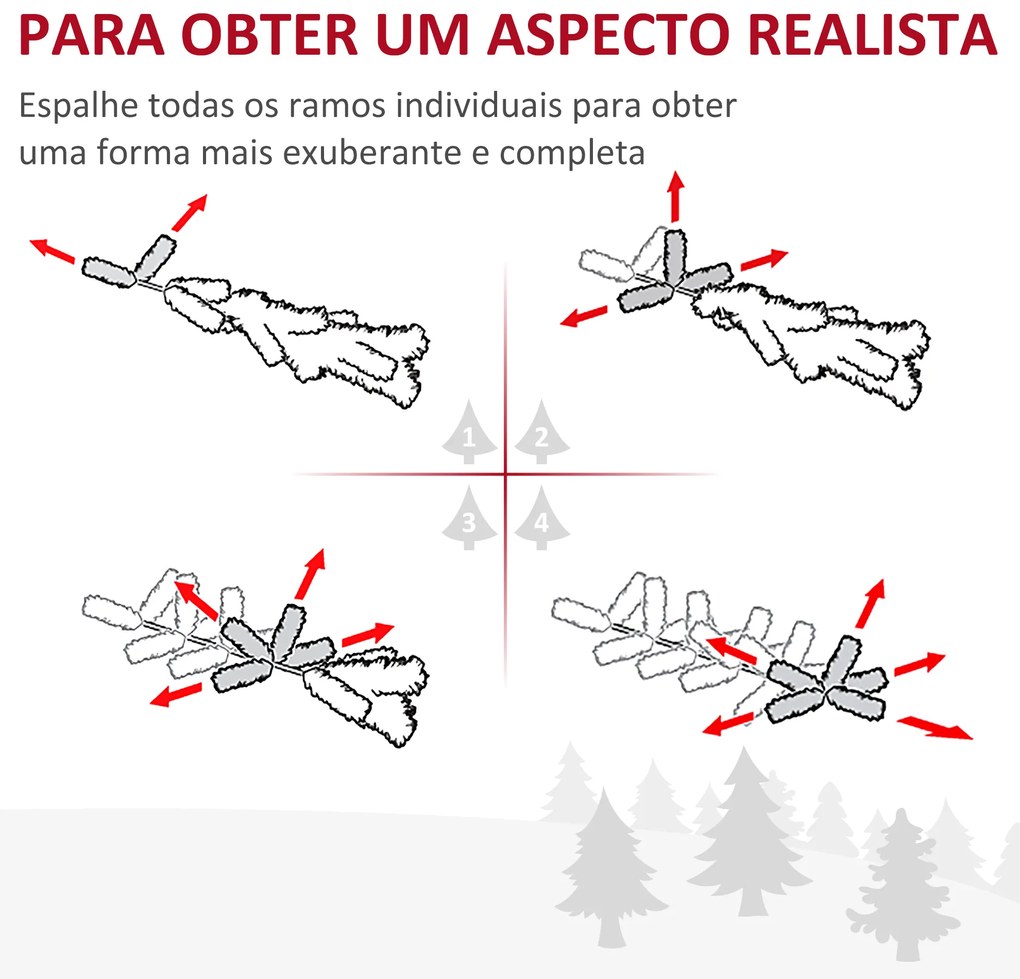 PARA OBTER UM ASPECTO REALISTA

Espalhe todas os ramos individuais para obter uma forma mais exuberante e completa

1
2
3
4