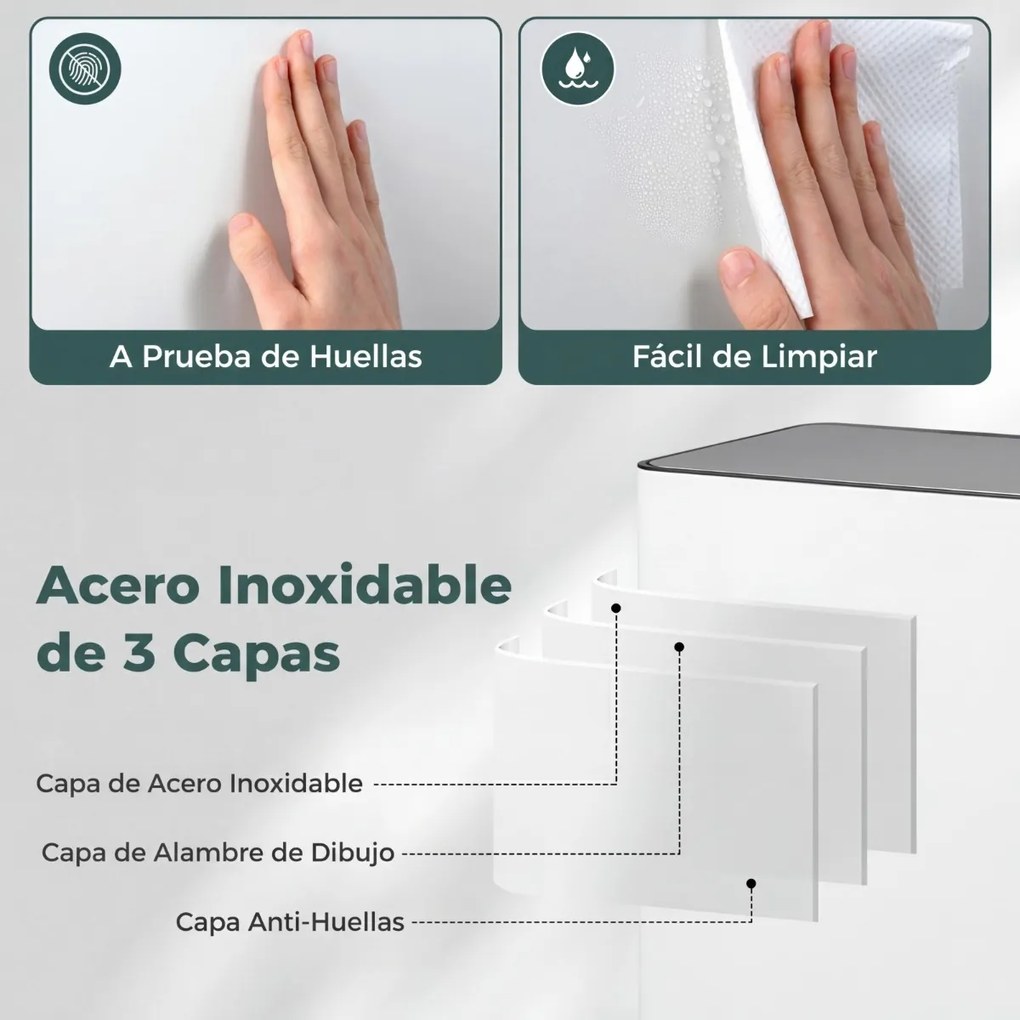 A Prueba de Huellas

Fácil de Limpiar

Acero Inoxidable de 3 Capas

Capa de Acero Inoxidable

Capa de Alambre de Dibujo

Capa Anti-Huellas