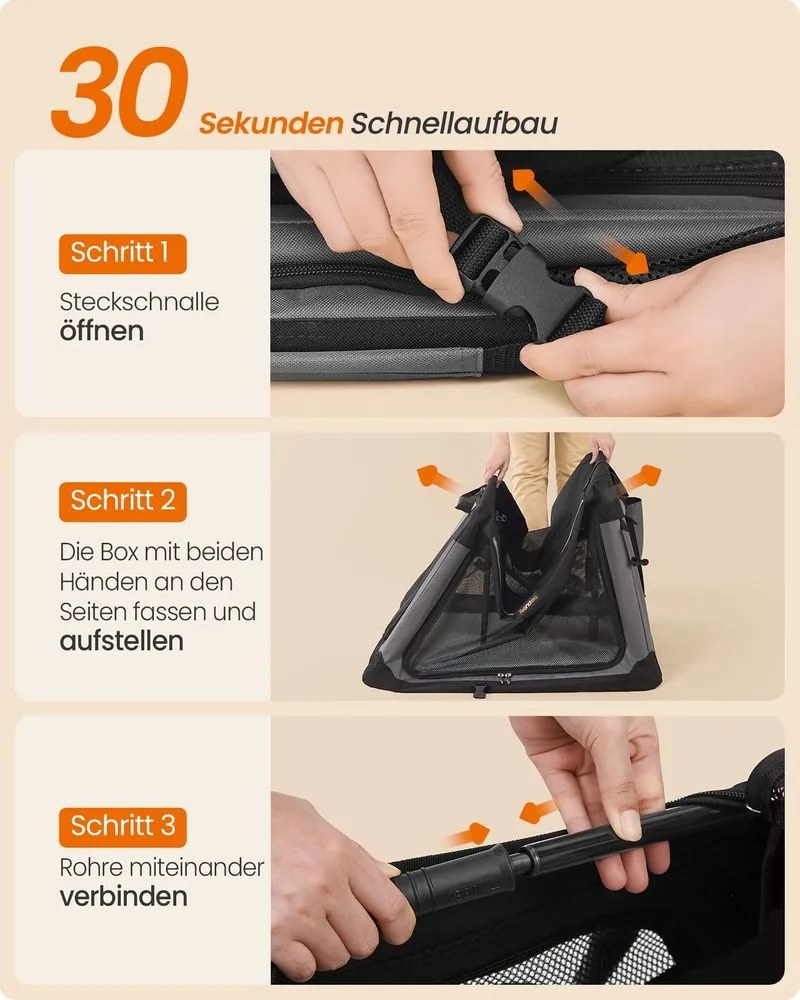 30 Sekunden Schnellaufbau

Schritt 1

Steckschnalle öffnen

Schritt 2

Die Box mit beiden Händen an den Seiten fassen und aufstellen

Schritt 3

Rohre miteinander verbinden