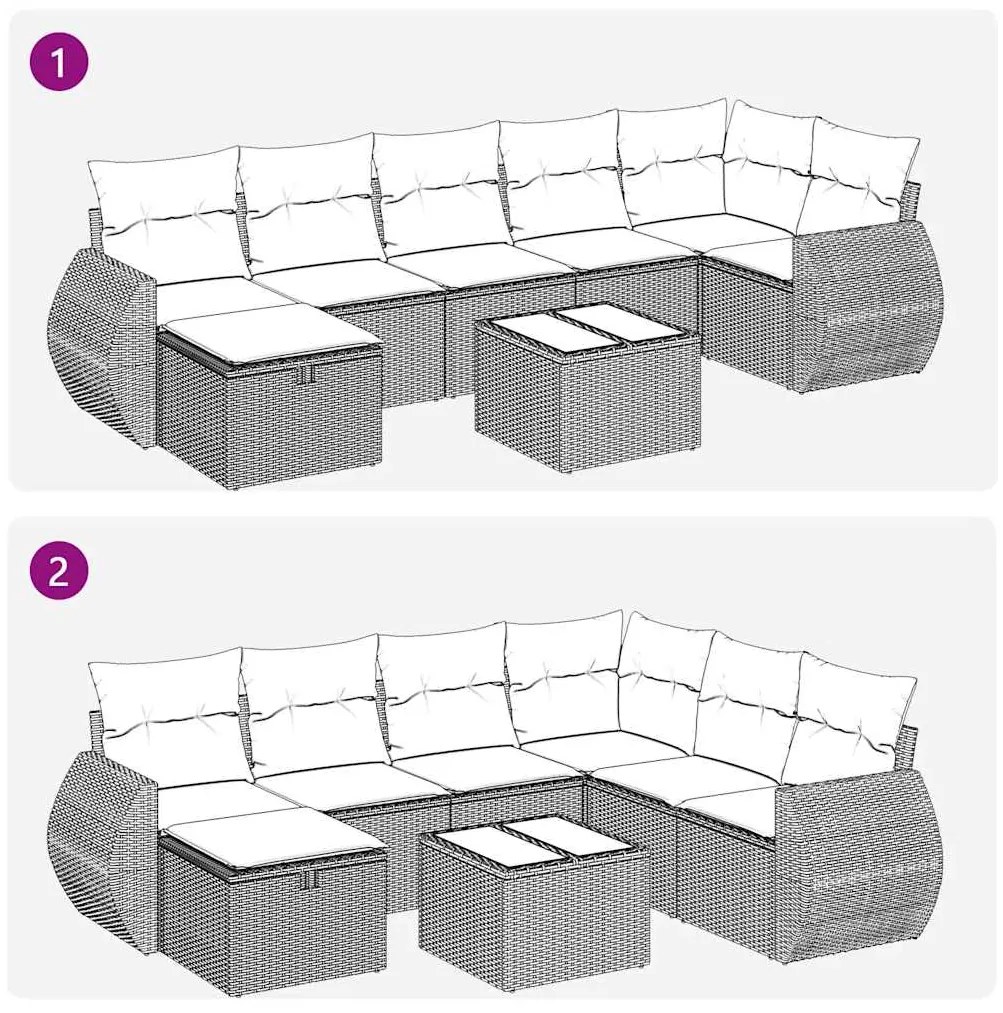 1

2