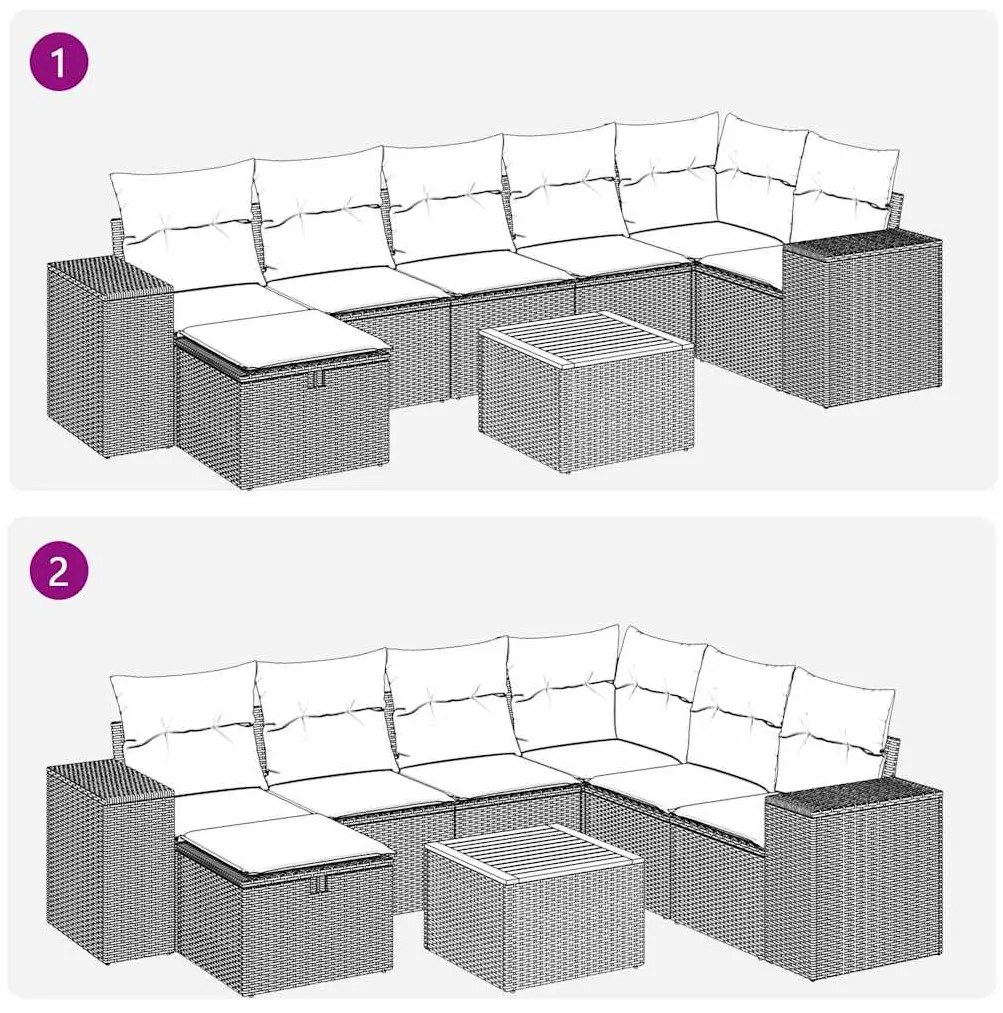 1

2