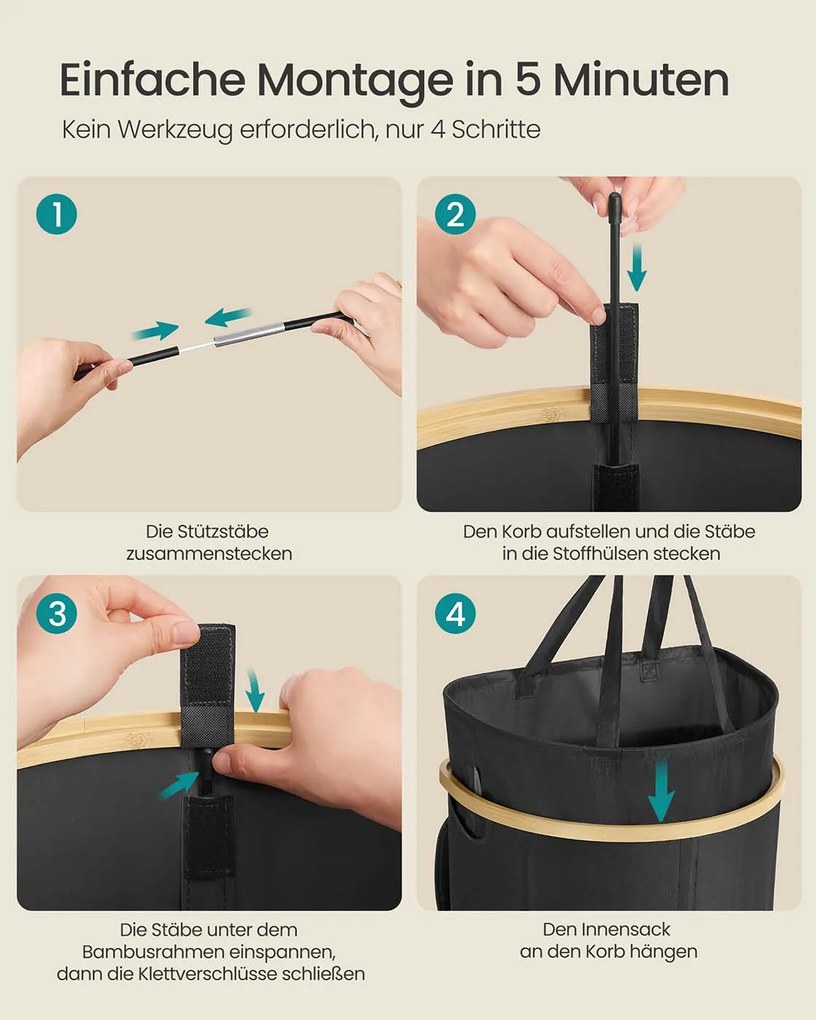 Einfache Montage in 5 Minuten
Kein Werkzeug erforderlich, nur 4 Schritte

1

Die Stützstäbe zusammenstecken

2

Den Korb aufstellen und die Stäbe in die Stoffhülsen stecken

3

Die Stäbe unter dem Bambusrahmen einspannen, dann die Klettverschlüsse schließen

4

Den Innensack an den Korb hängen