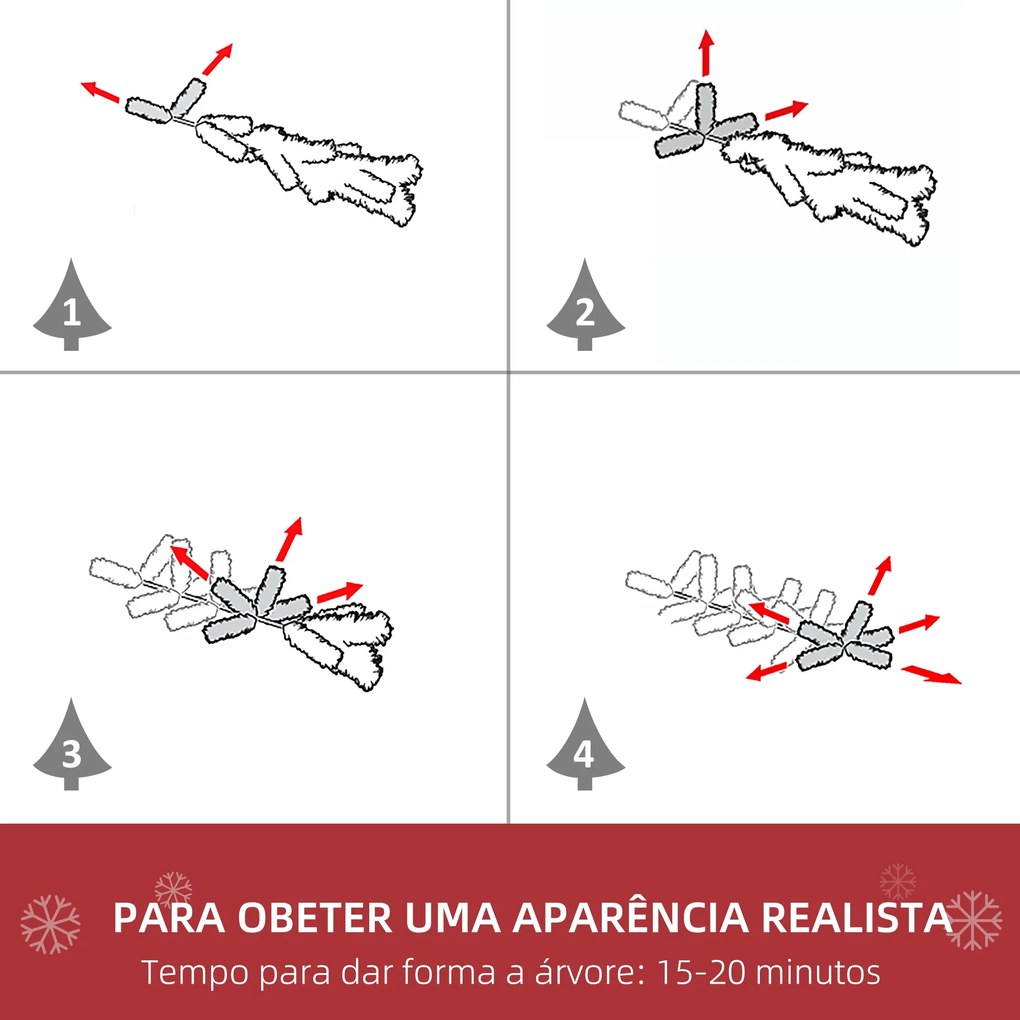 1

2

3

4

PARA OBETER UMA APARÊNCIA REALISTA
Tempo para dar forma a árvore: 15-20 minutos