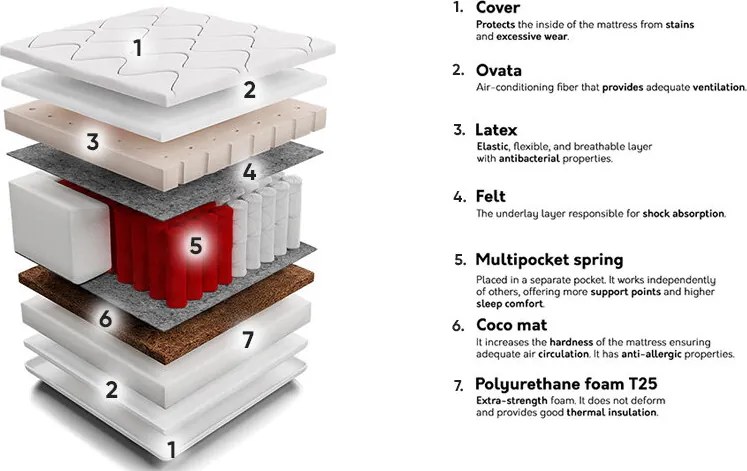 1
2
3
4
5
6
7
2
1

1. Cover
Protects the inside of the mattress from stains and excessive wear.

2. Ovata
Air-conditioning fiber that provides adequate ventilation.

3. Latex
Elastic, flexible, and breathable layer with antibacterial properties.

4. Felt
The underlay layer responsible for shock absorption.

5. Multipocket spring
Placed in a separate pocket. It works independently of others, offering more support points and higher sleep comfort.

6. Coco mat
It increases the hardness of the mattress ensuring adequate air circulation. It has anti-allergic properties.

7. Polyurethane foam T25
Extra-strength foam. It does not deform and provides good thermal insulation.