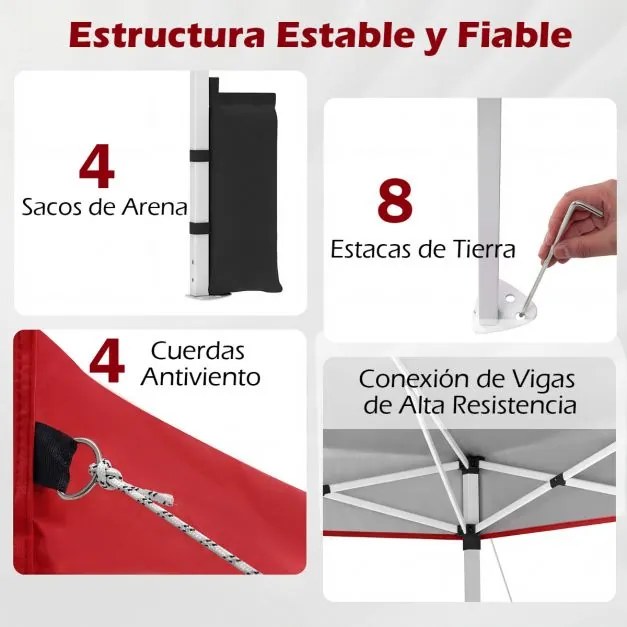 Estructura Estable y Fiable

4
Sacos de Arena

8
Estacas de Tierra

4 Cuerdas Antiviento

Conexión de Vigas de Alta Resistencia