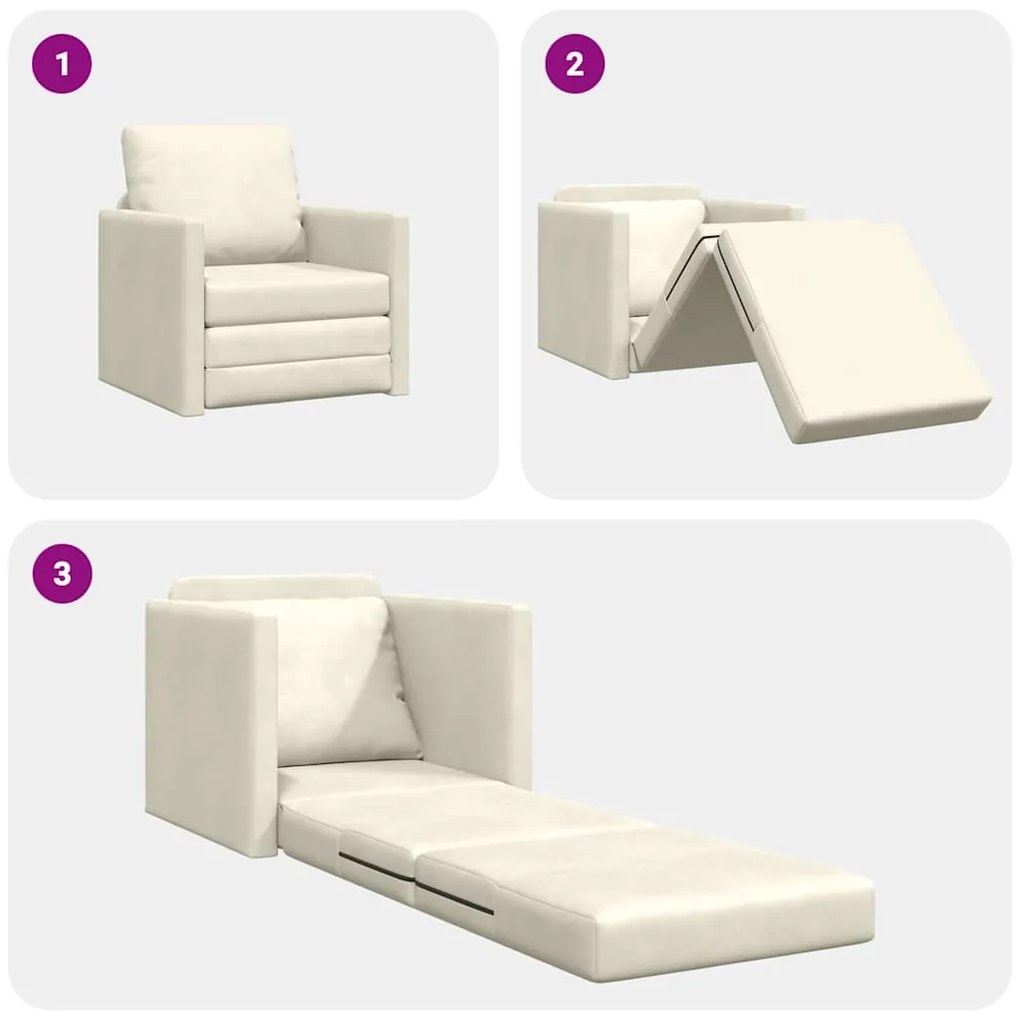 1

2

3