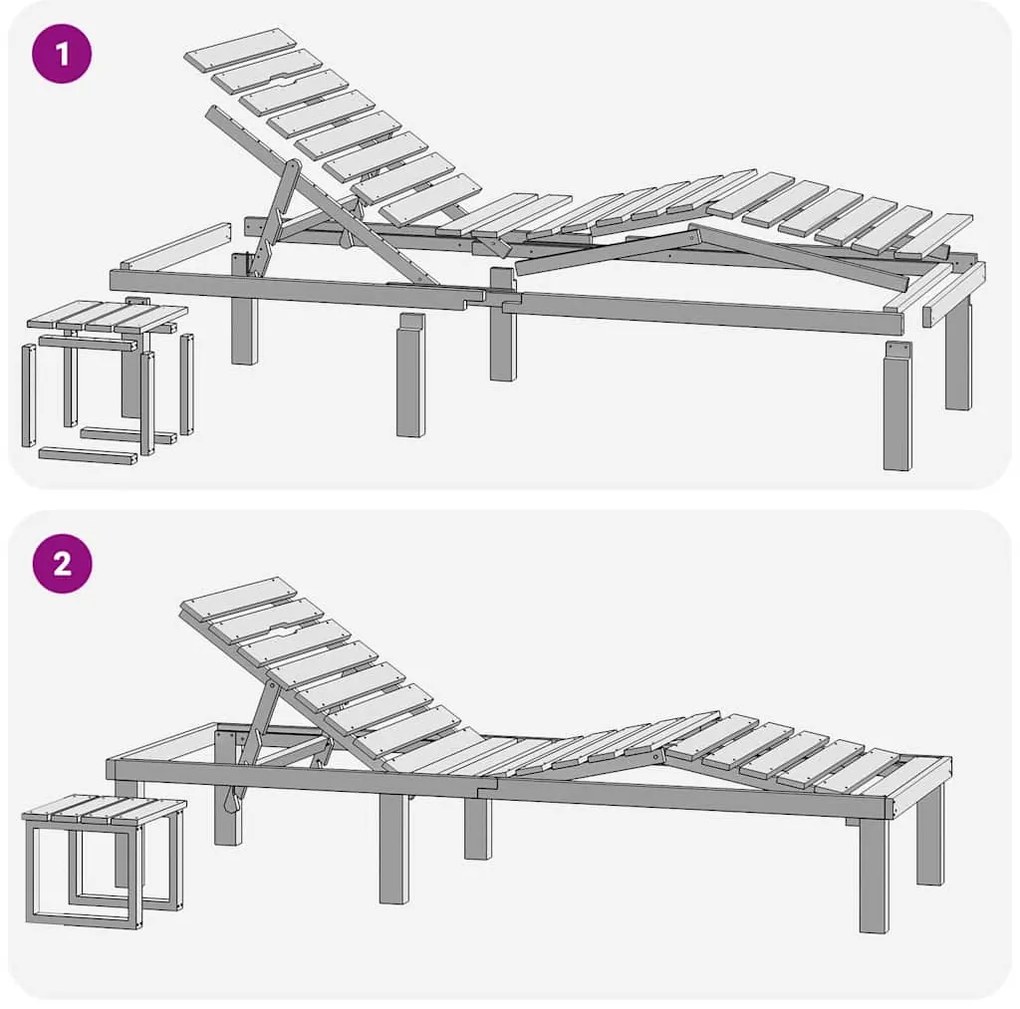 1

2