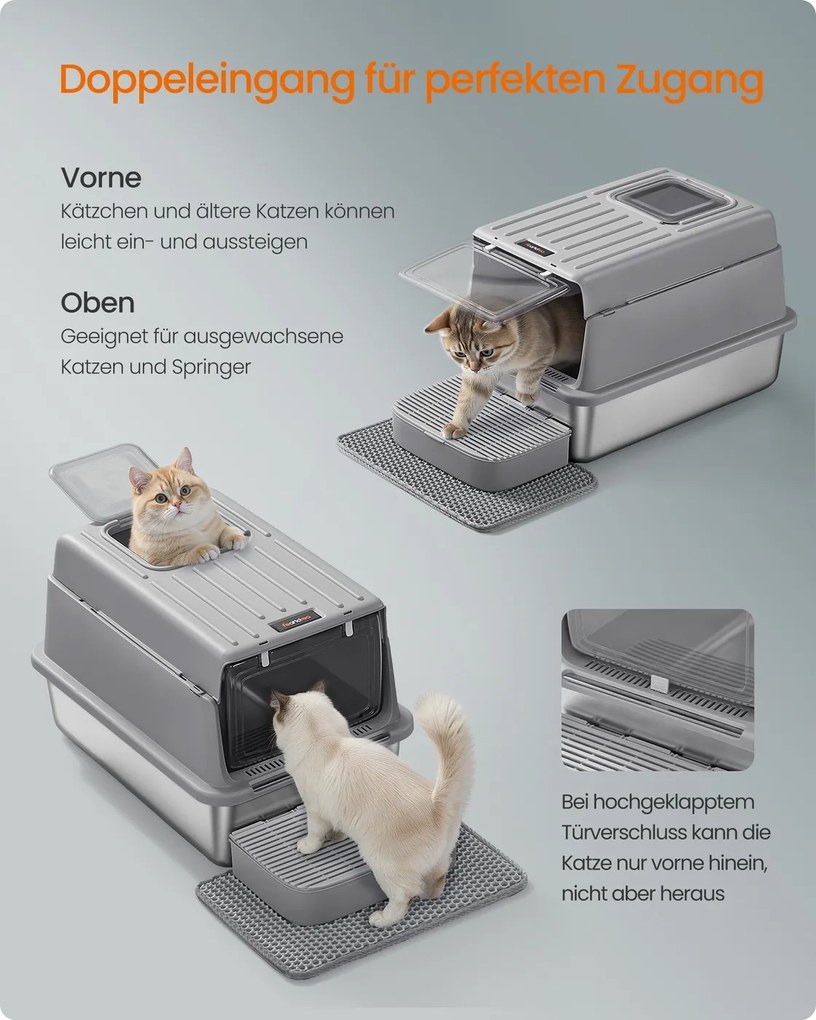 Doppeleingang für perfekten Zugang

Vorne
Kätzchen und ältere Katzen können leicht ein- und aussteigen

Oben
Geeignet für ausgewachsene Katzen und Springer

Bei hochgeklapptem Türverschluss kann die Katze nur vorne hinein, nicht aber heraus