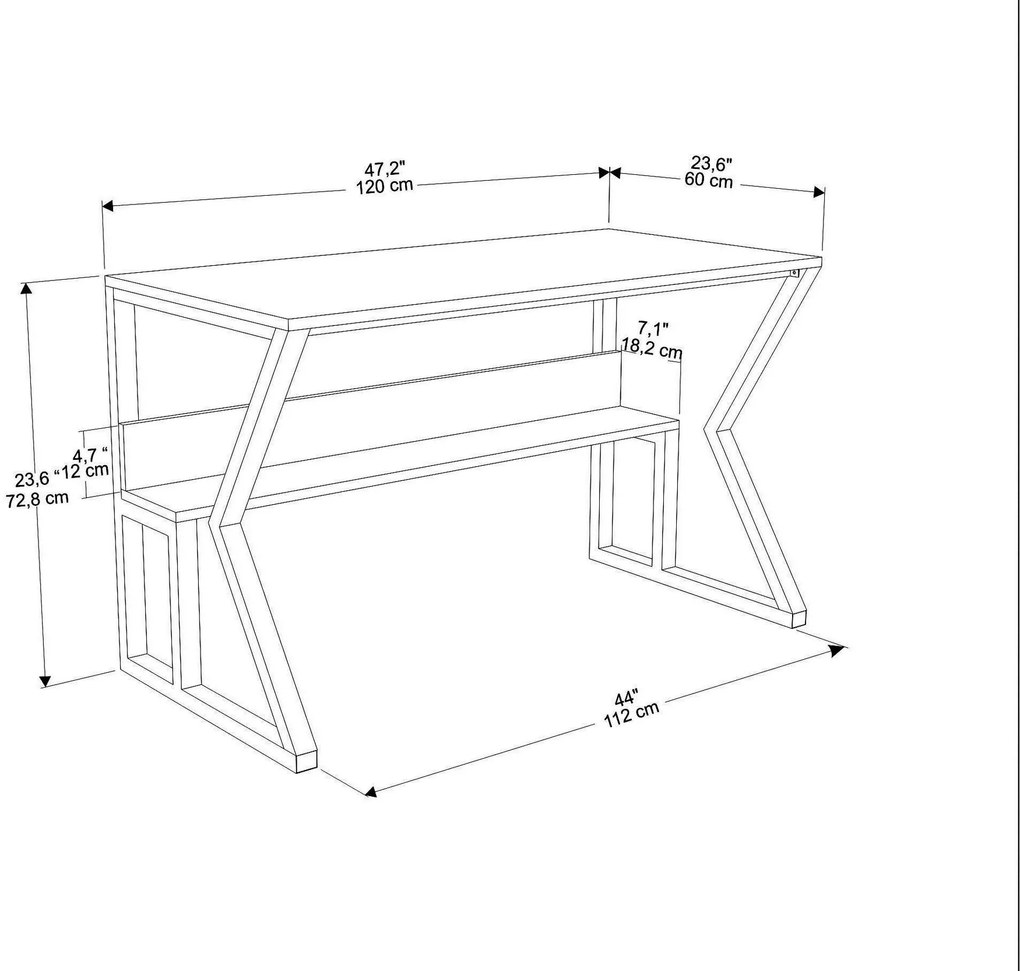 47,2"
120 cm

23,6"
60 cm

7,1"
18,2 cm

4,7 "
12 cm

23,6 "
72,8 cm

44"
112 cm