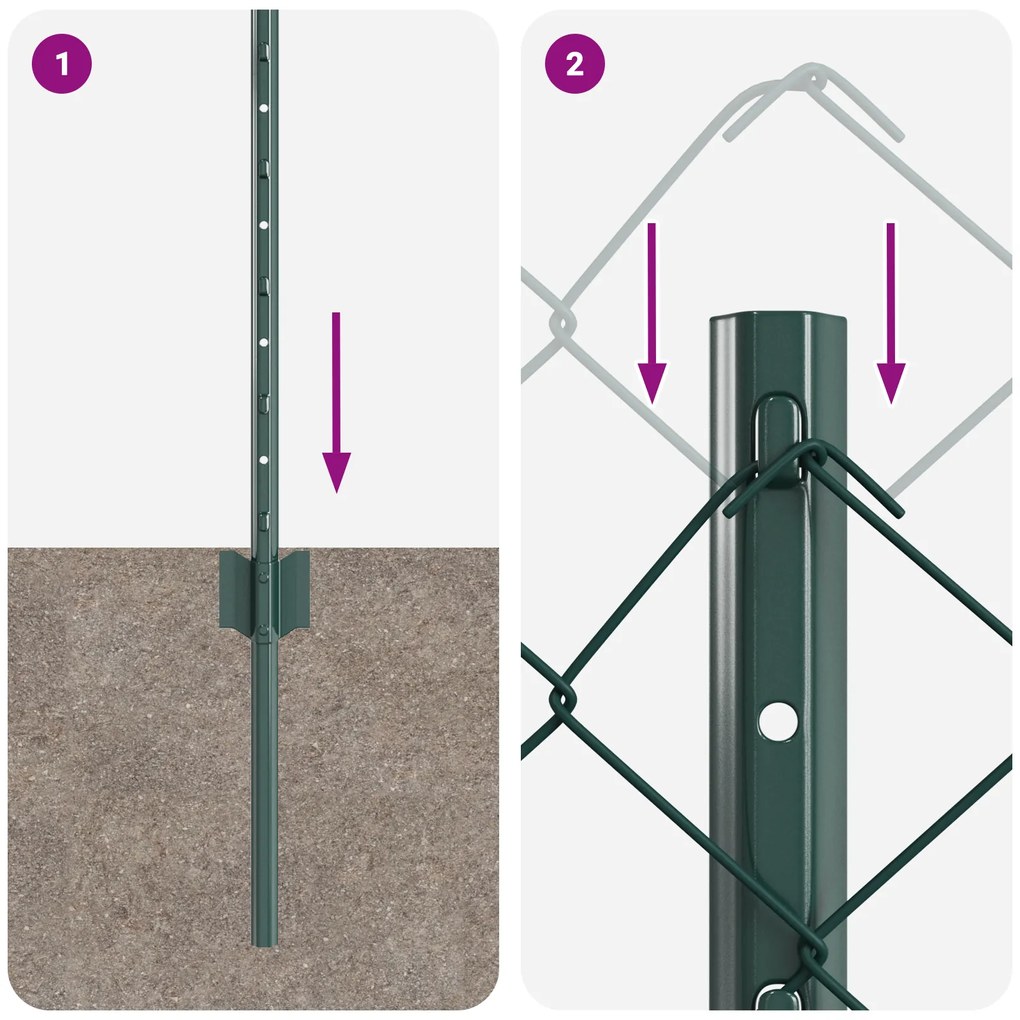 1

2