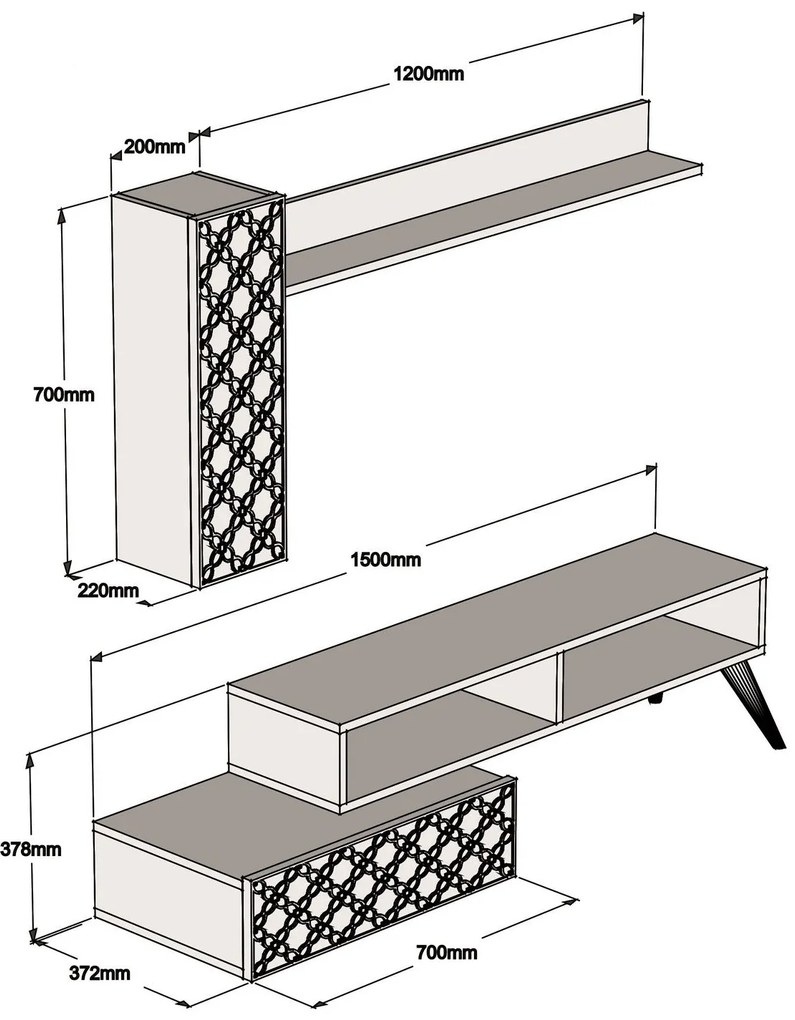 1200mm
200mm
700mm
220mm
1500mm
378mm
372mm
700mm