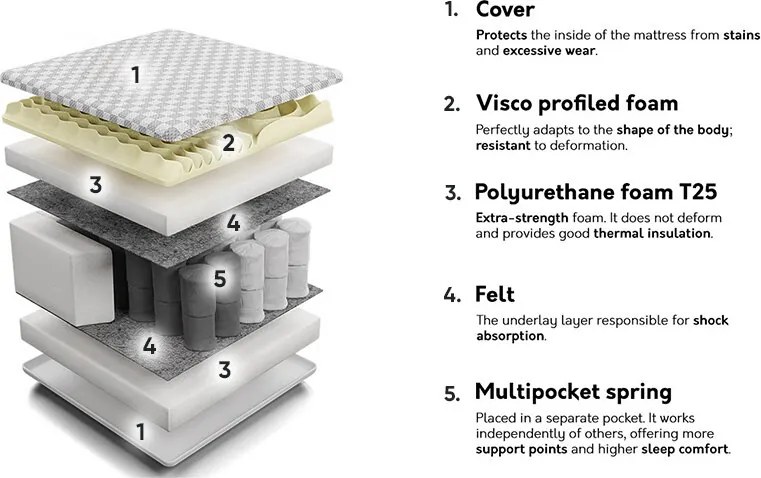 1

2

3

4

5

4

3

1

1. Cover

Protects the inside of the mattress from stains and excessive wear.

2. Visco profiled foam

Perfectly adapts to the shape of the body; resistant to deformation.

3. Polyurethane foam T25

Extra-strength foam. It does not deform and provides good thermal insulation.

4. Felt

The underlay layer responsible for shock absorption.

5. Multipocket spring

Placed in a separate pocket. It works independently of others, offering more support points and higher sleep comfort.