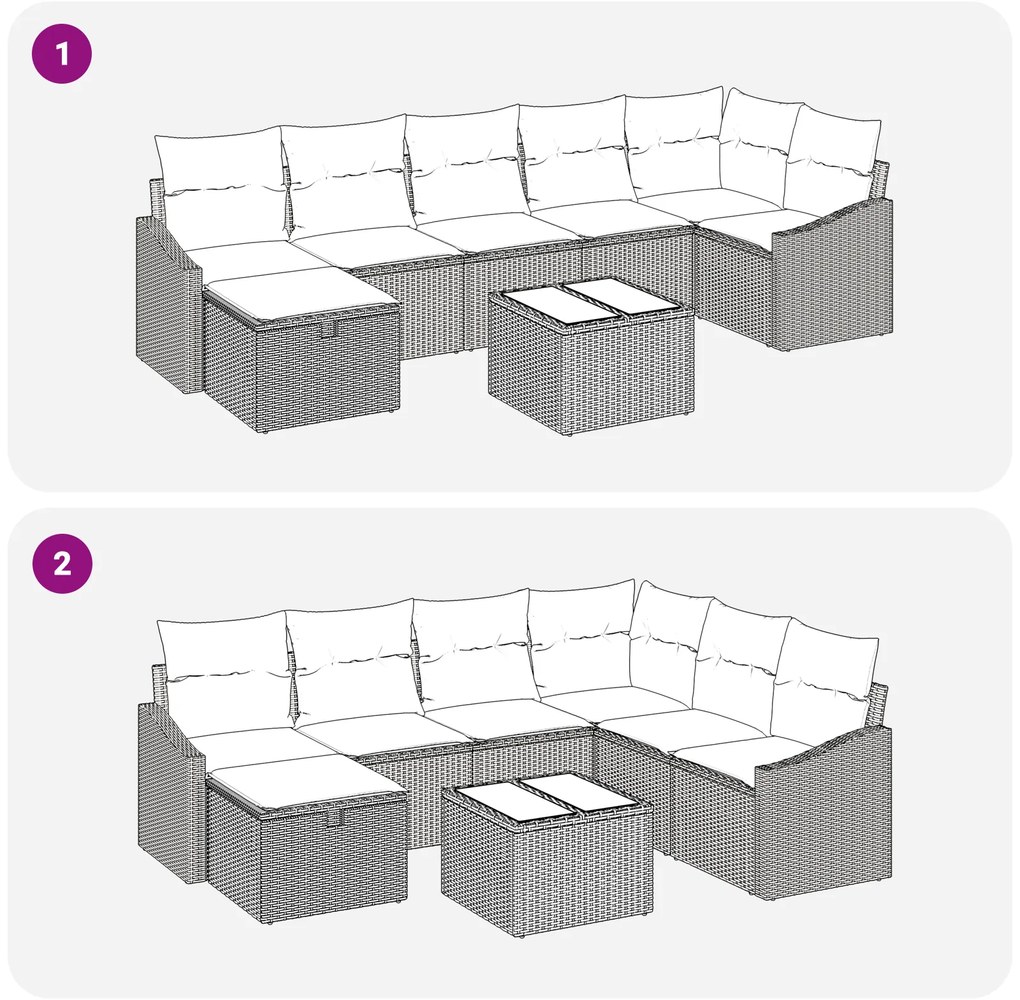 1

2