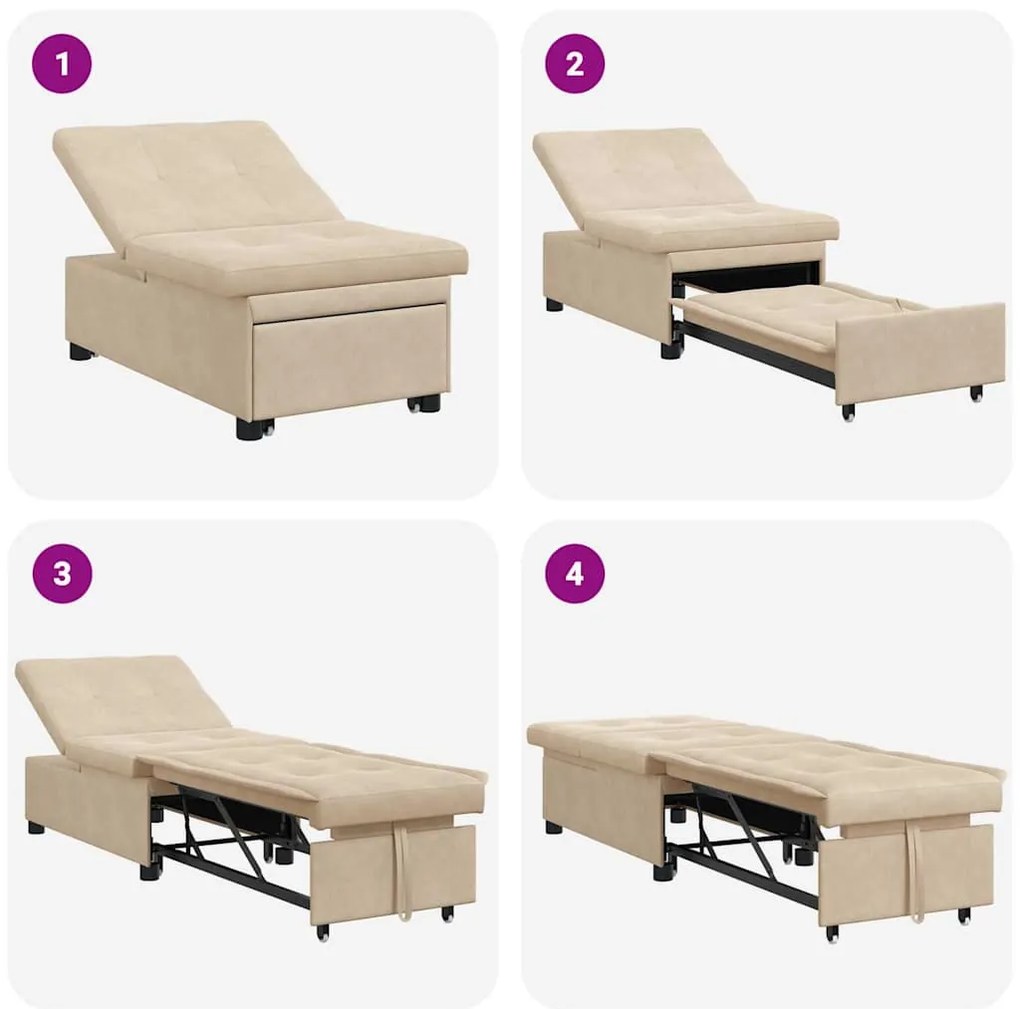 1

2

3

4