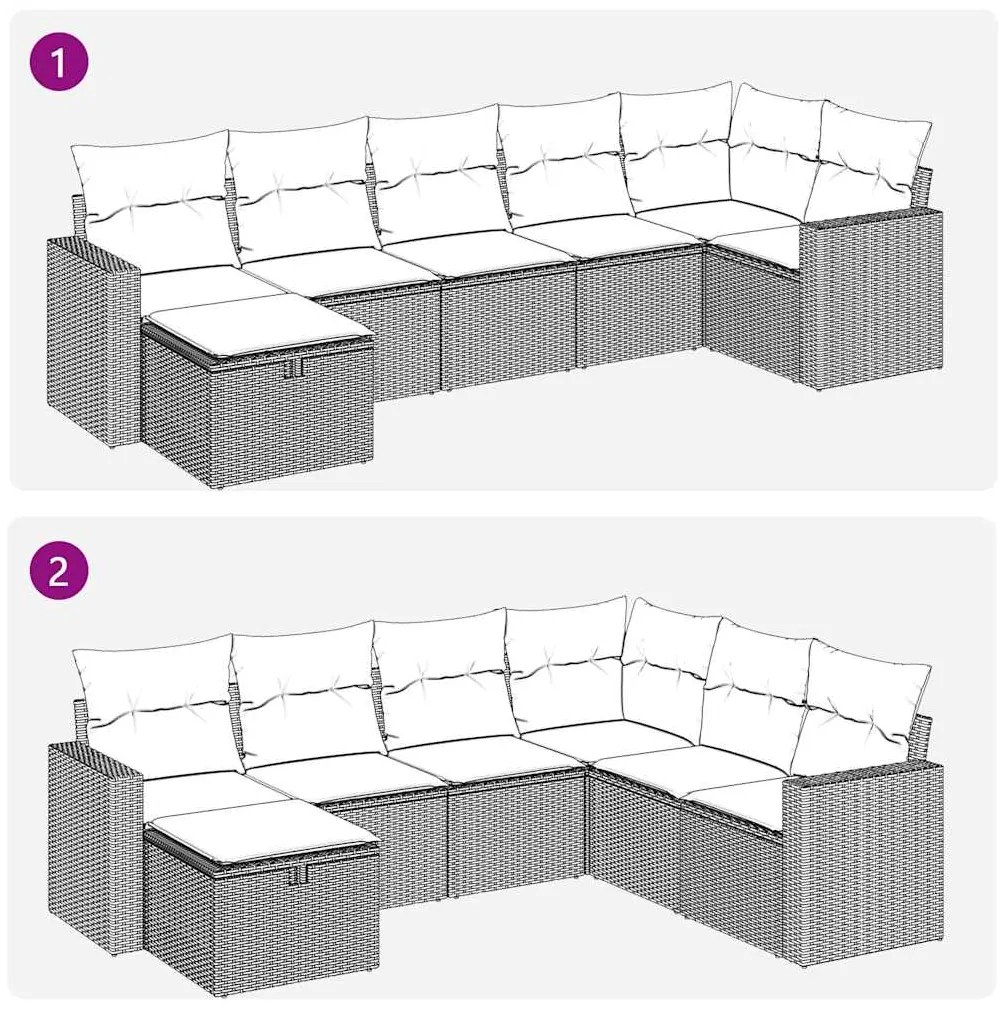 1

2