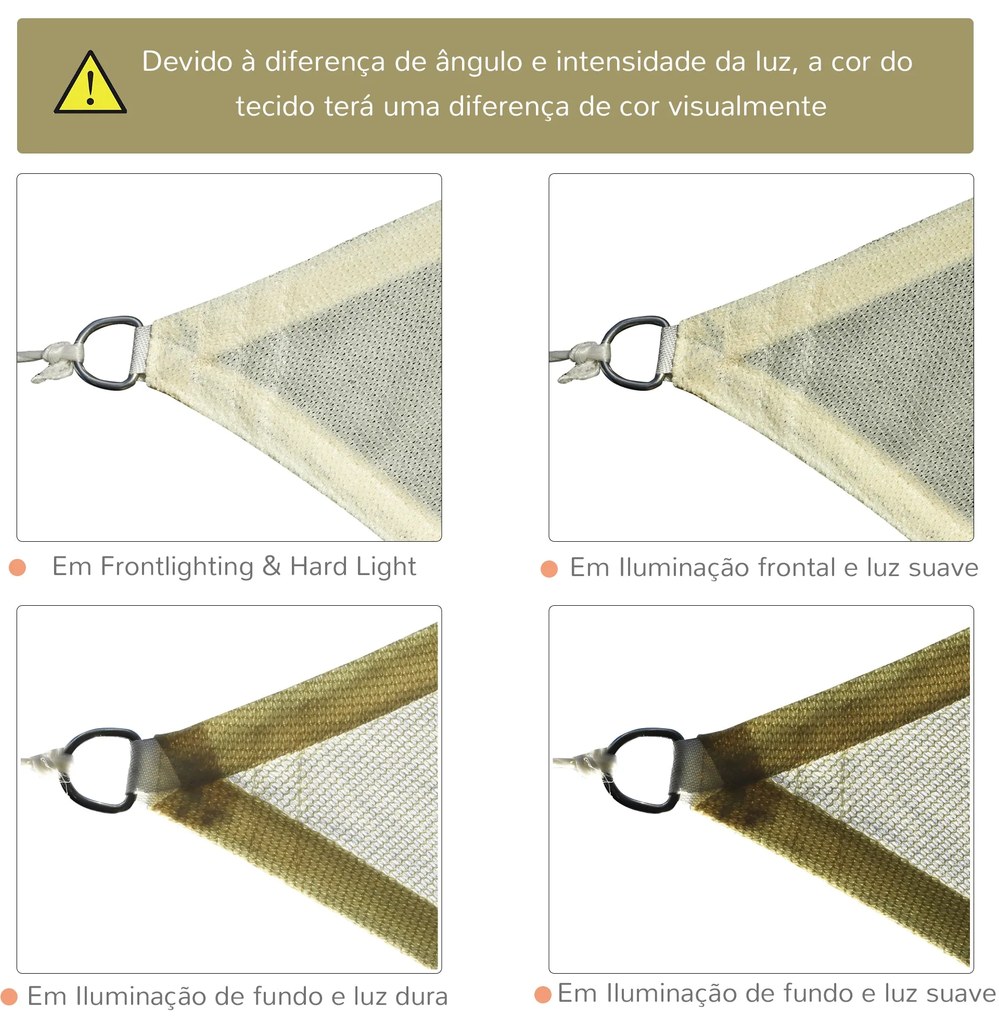 Devido à diferença de ângulo e intensidade da luz, a cor do tecido terá uma diferença de cor visualmente

Em Frontlighting & Hard Light

Em Iluminação frontal e luz suave

Em Iluminação de fundo e luz dura

Em Iluminação de fundo e luz suave