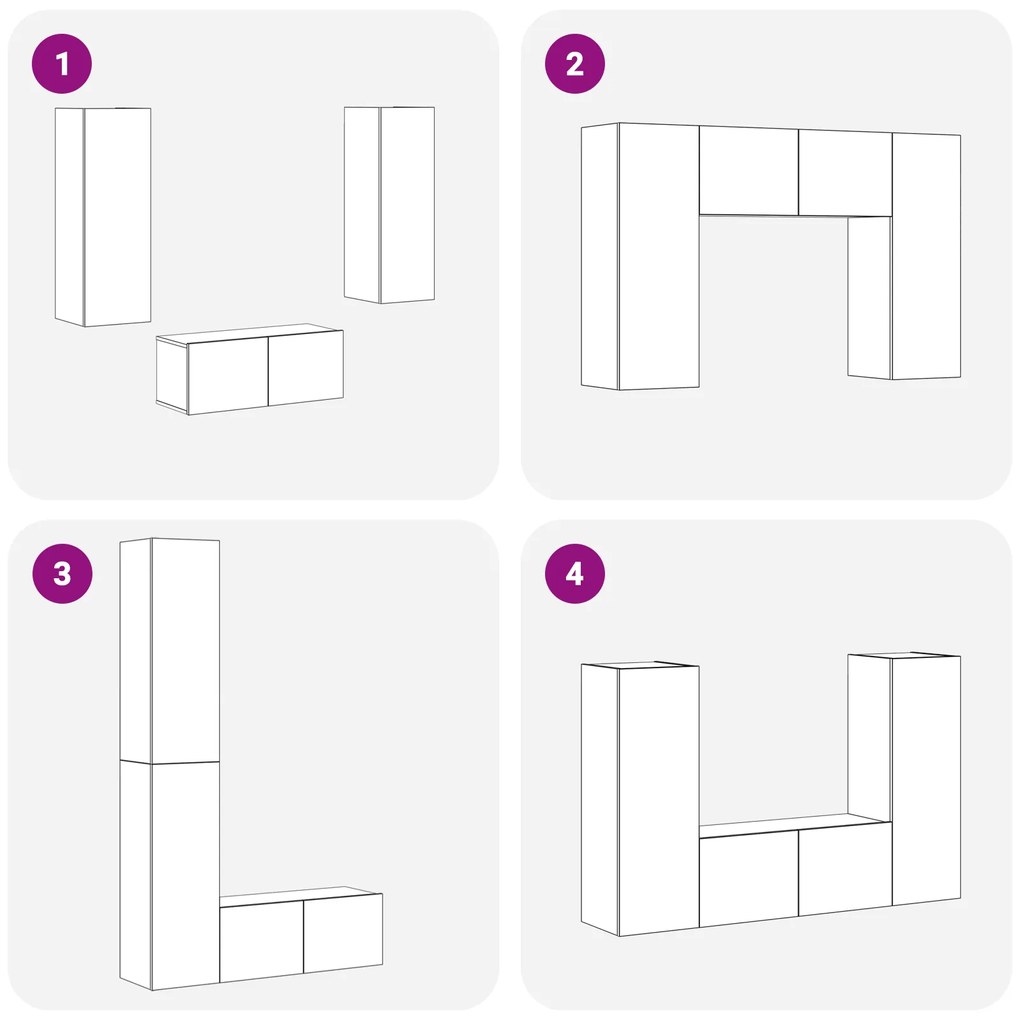 1

2

3

4