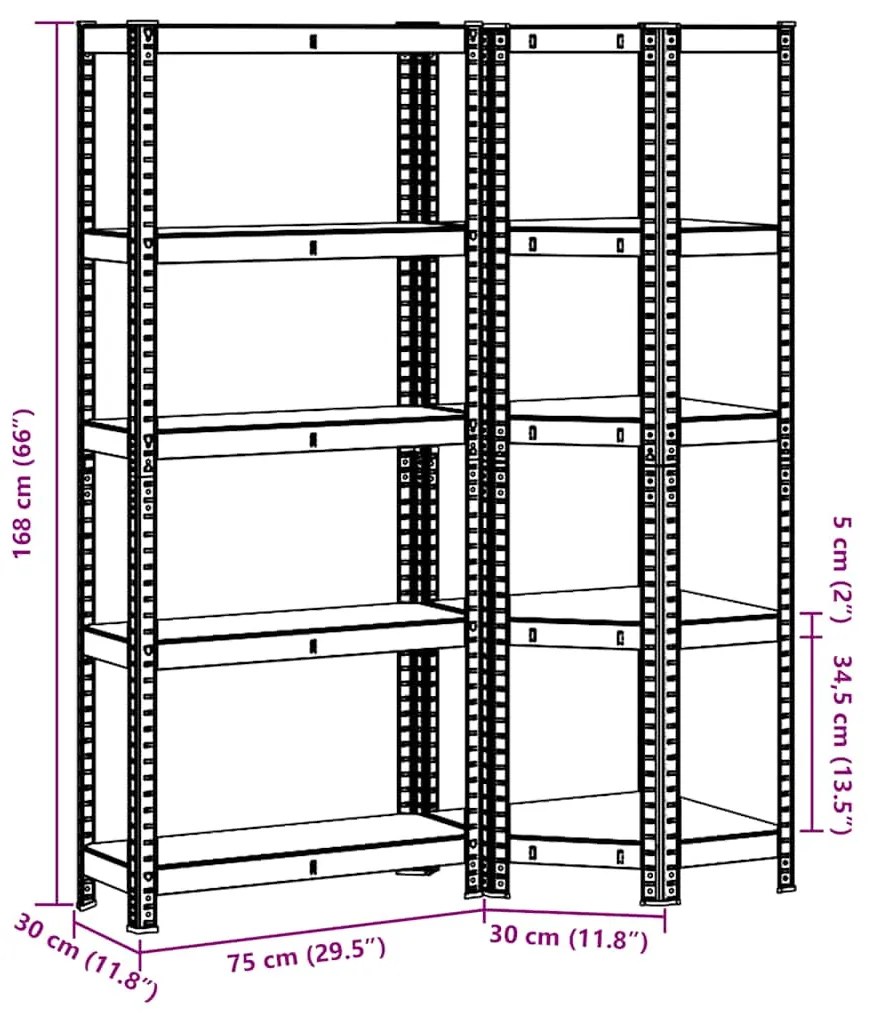 168 cm (66")

5 cm (2")

34,5 cm (13.5")

30 cm (11.8")

75 cm (29.5")

30 cm (11.8")