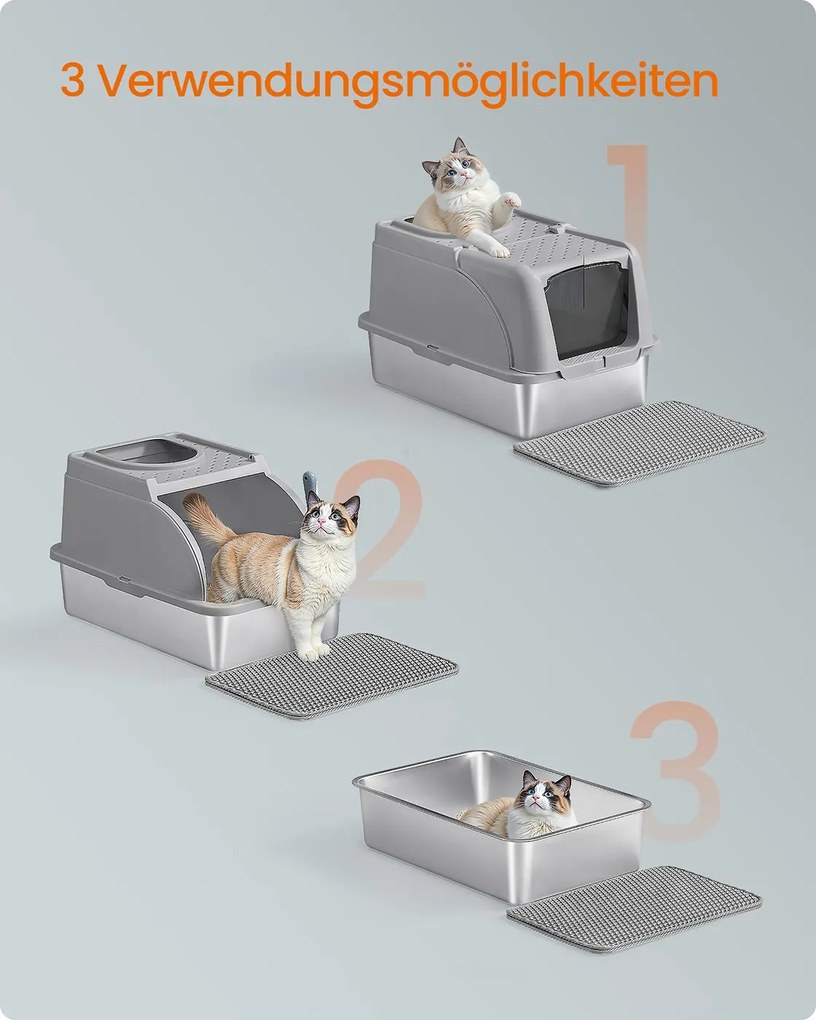 3 Verwendungsmöglichkeiten

1

2

3