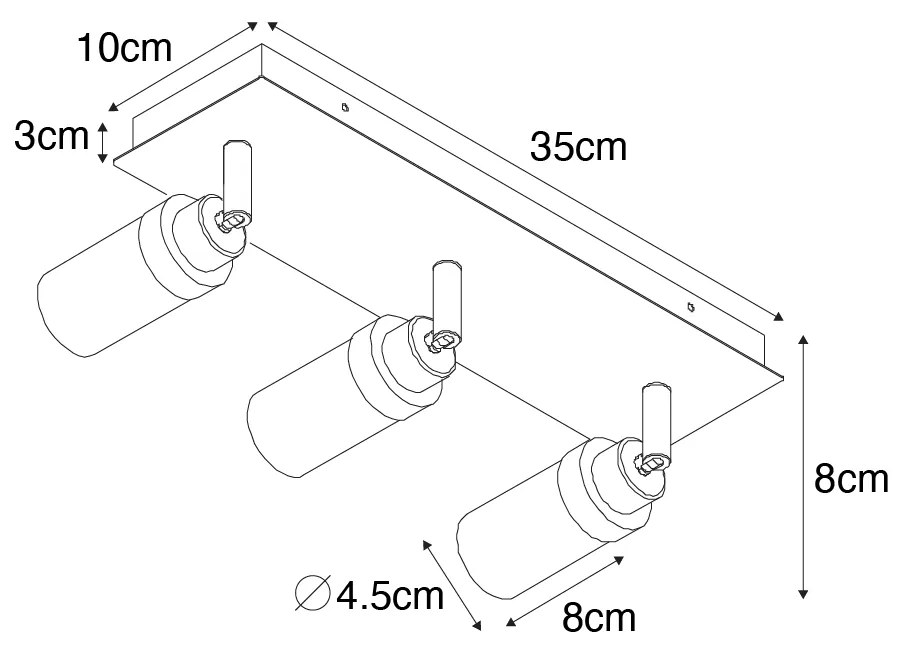 10cm
3cm
35cm
8cm
∅4.5cm
8cm