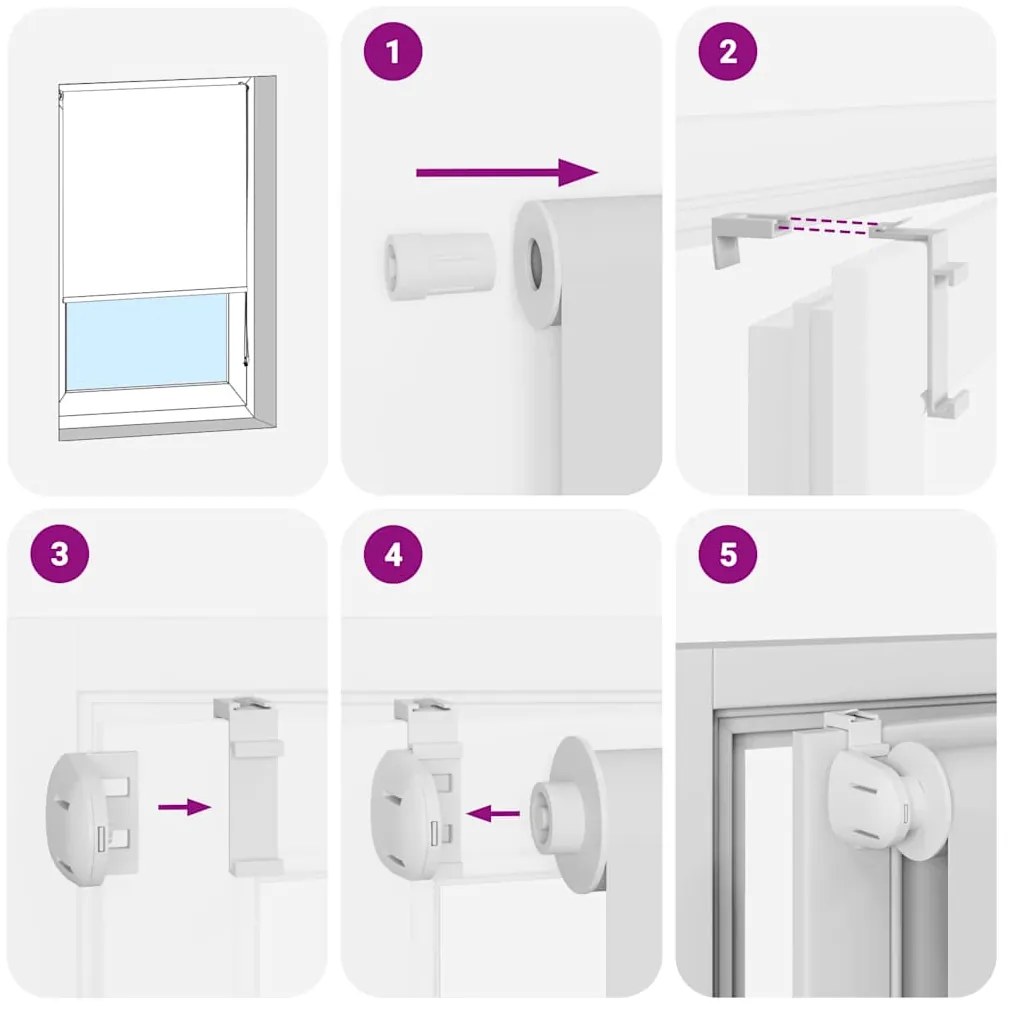 1

2

3

4

5