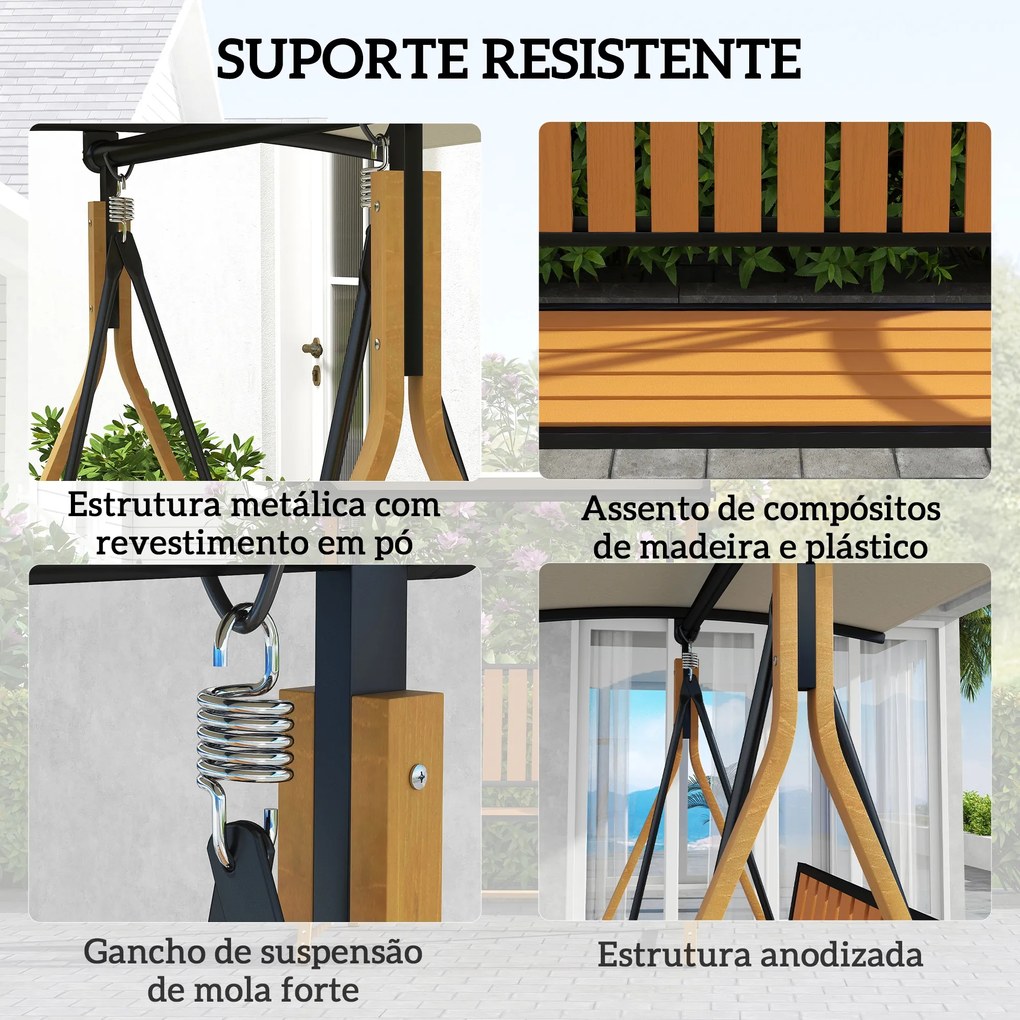 SUPORTE RESISTENTE

Estrutura metálica com revestimento em pó

Assento de compósitos de madeira e plástico

Gancho de suspensão de mola forte

Estrutura anodizada