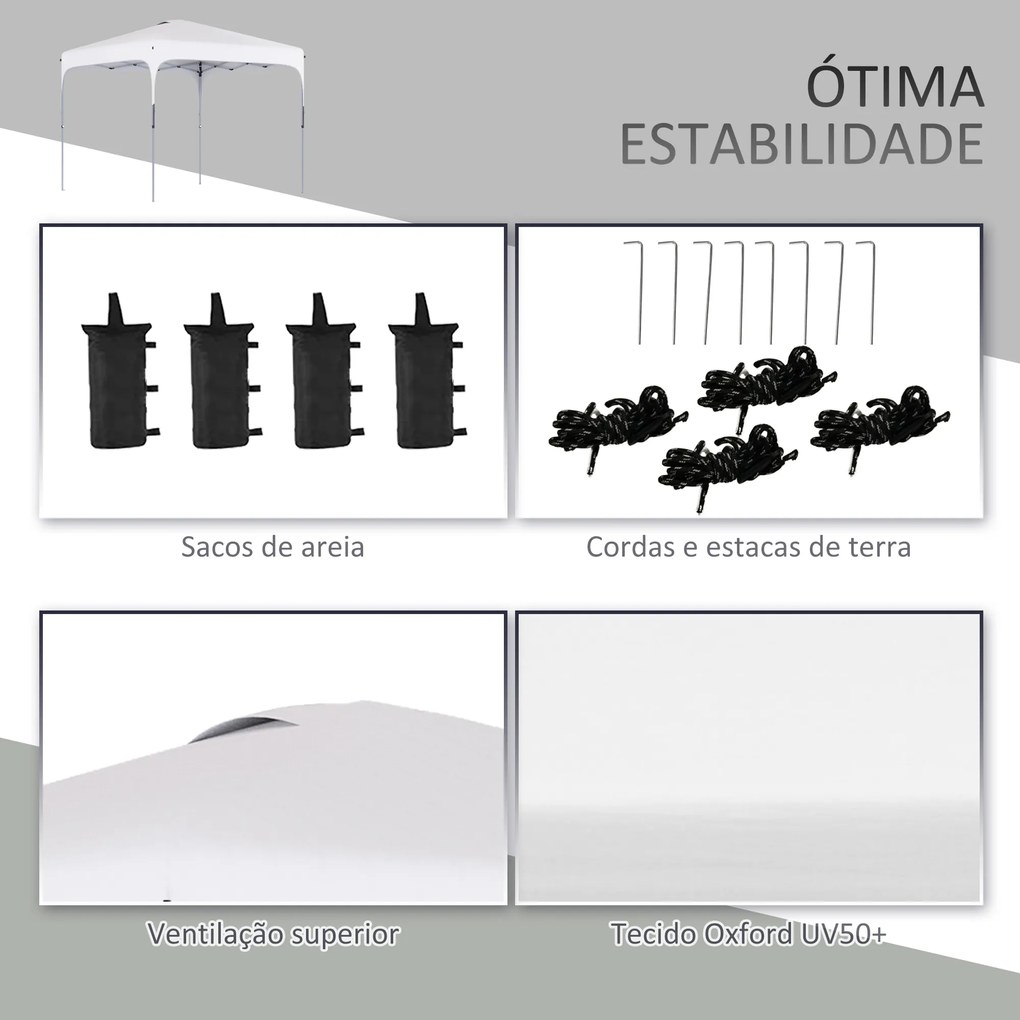 ÓTIMA
ESTABILIDADE

Sacos de areia

Cordas e estacas de terra

Ventilação superior

Tecido Oxford UV50+