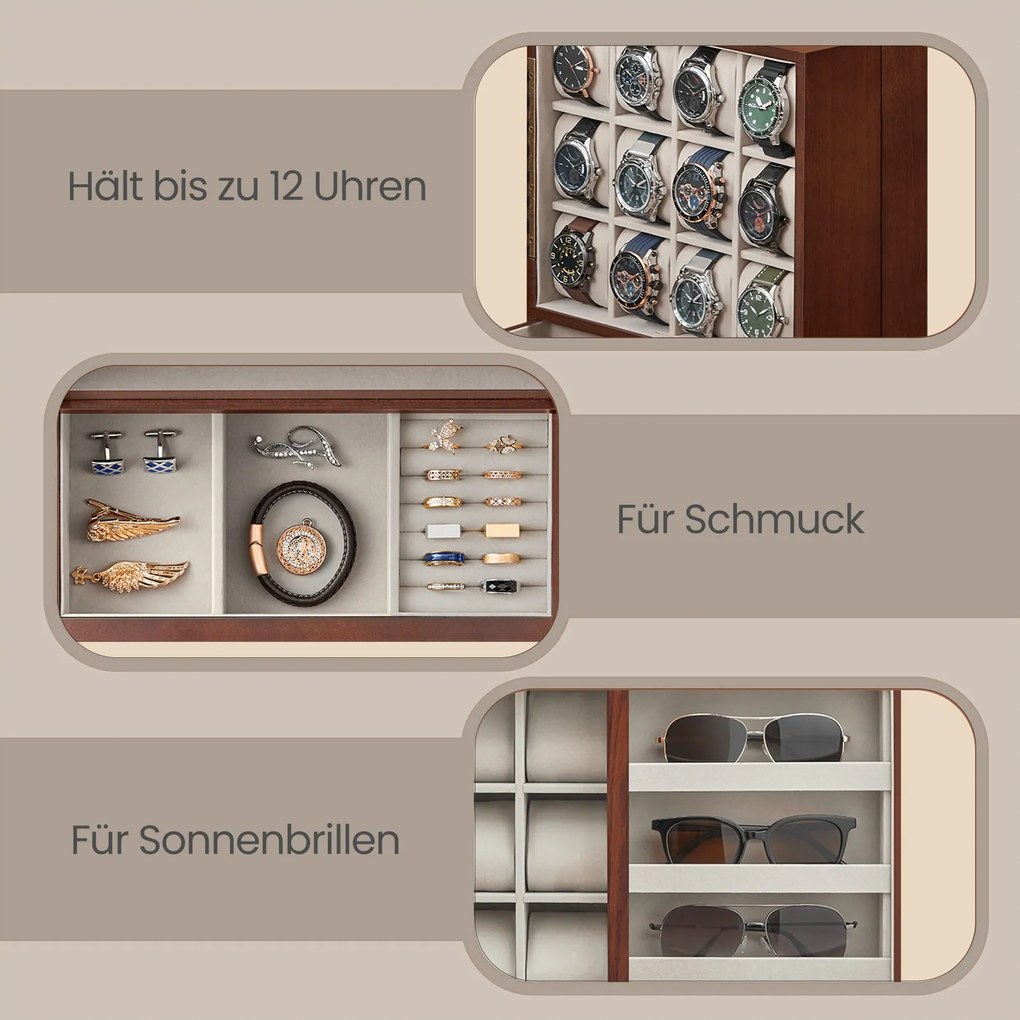 Hält bis zu 12 Uhren

Für Schmuck

Für Sonnenbrillen