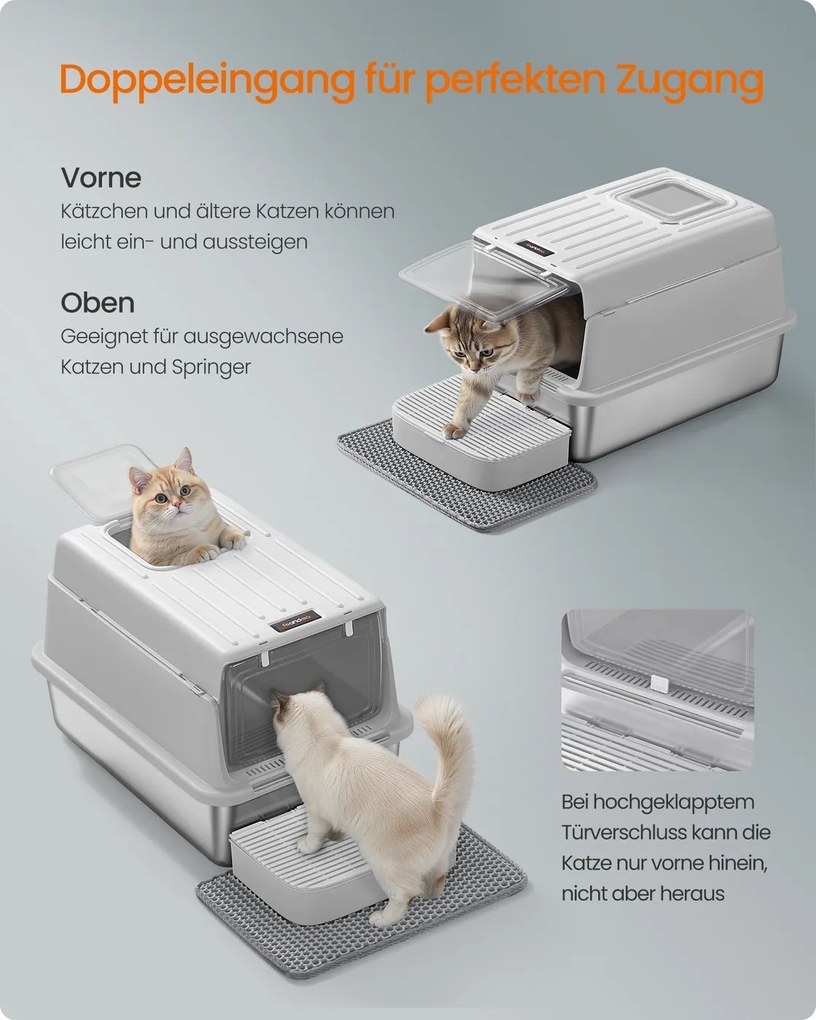 Doppeleingang für perfekten Zugang

Vorne
Kätzchen und ältere Katzen können leicht ein- und aussteigen

Oben
Geeignet für ausgewachsene Katzen und Springer

Bei hochgeklapptem Türverschluss kann die Katze nur vorne hinein, nicht aber heraus