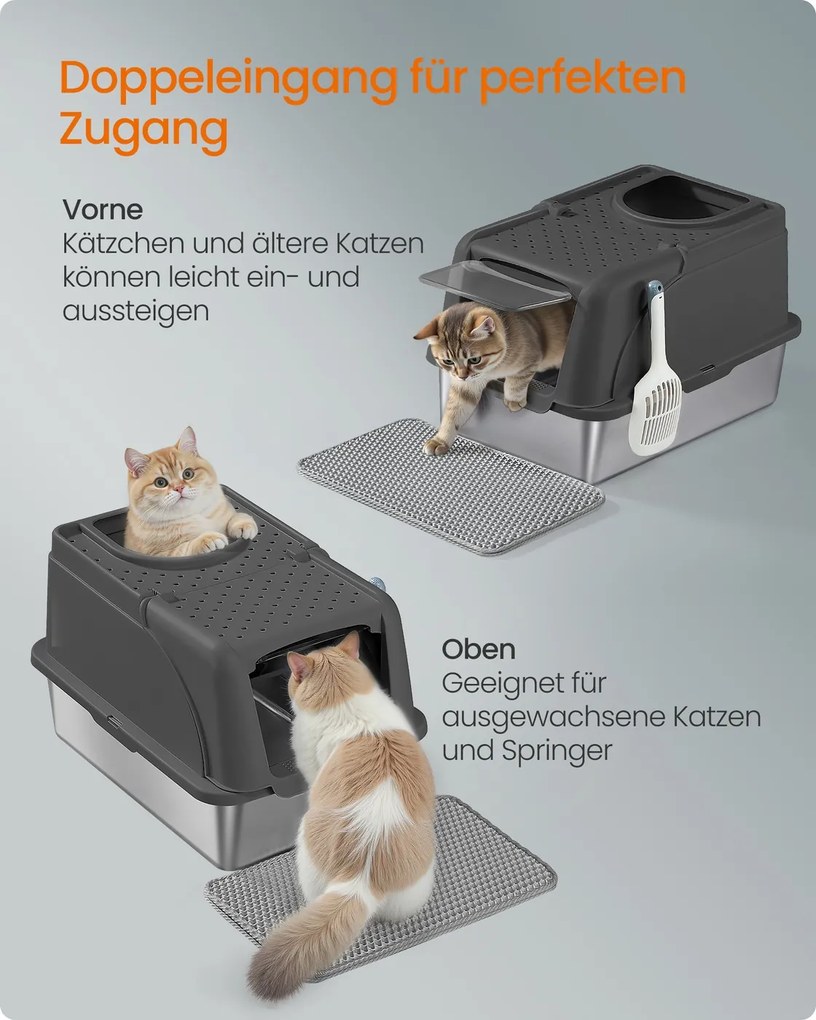 Doppeleingang für perfekten Zugang

Vorne
Kätzchen und ältere Katzen können leicht ein- und aussteigen

Oben
Geeignet für ausgewachsene Katzen und Springer