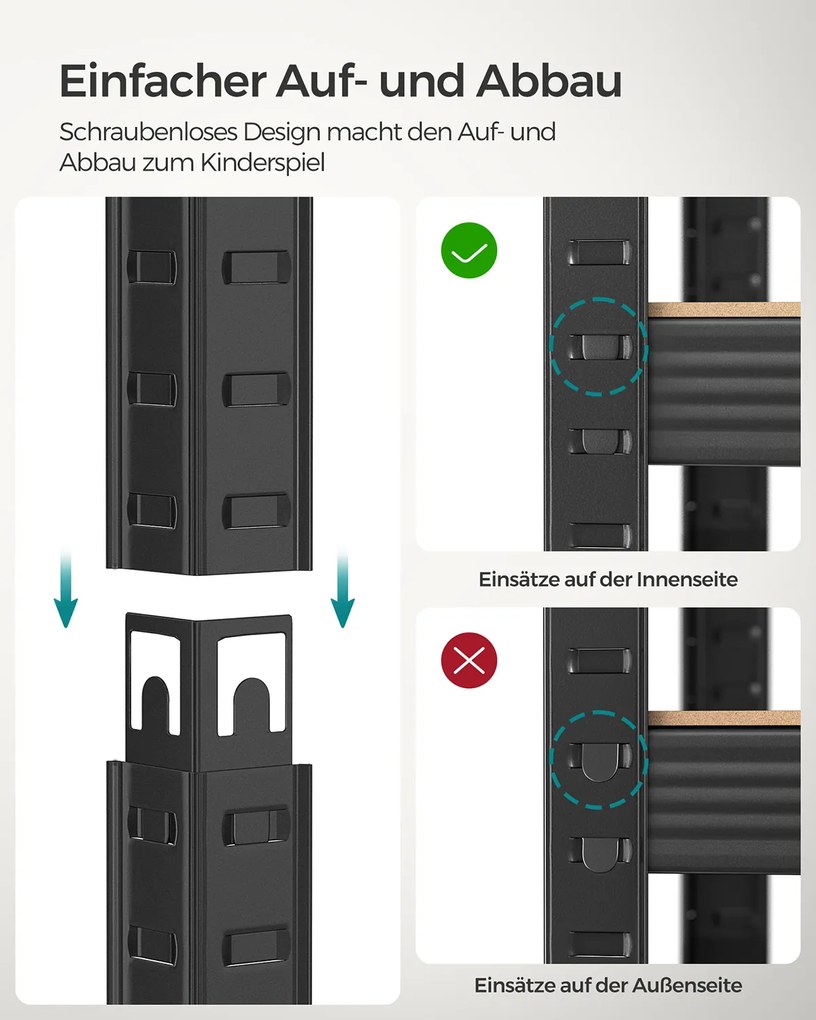 Einfacher Auf- und Abbau

Schraubenloses Design macht den Auf- und Abbau zum Kinderspiel

Einsätze auf der Innenseite

Einsätze auf der Außenseite