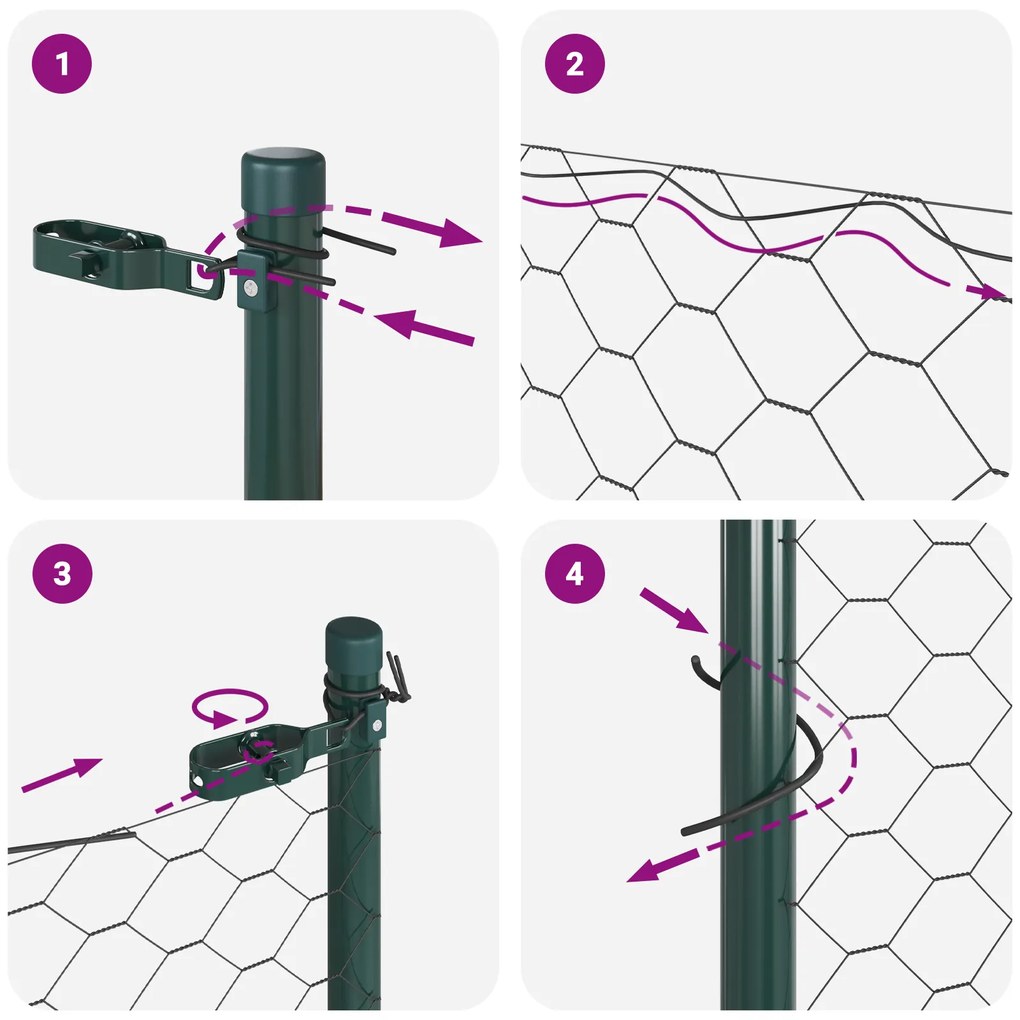 1

2

3

4