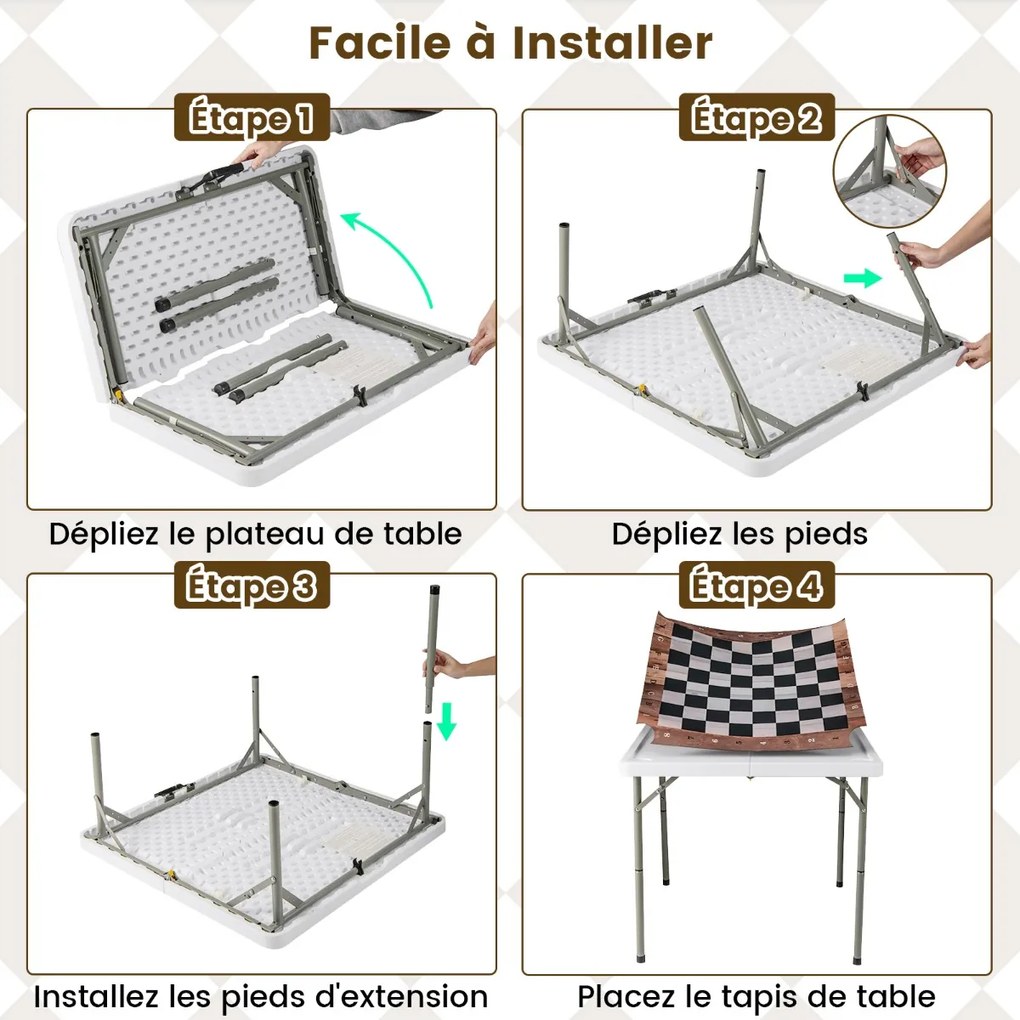 Facile à Installer

Étape 1

Dépliez le plateau de table

Étape 2

Dépliez les pieds

Étape 3

Installez les pieds d'extension

Étape 4

Placez le tapis de table