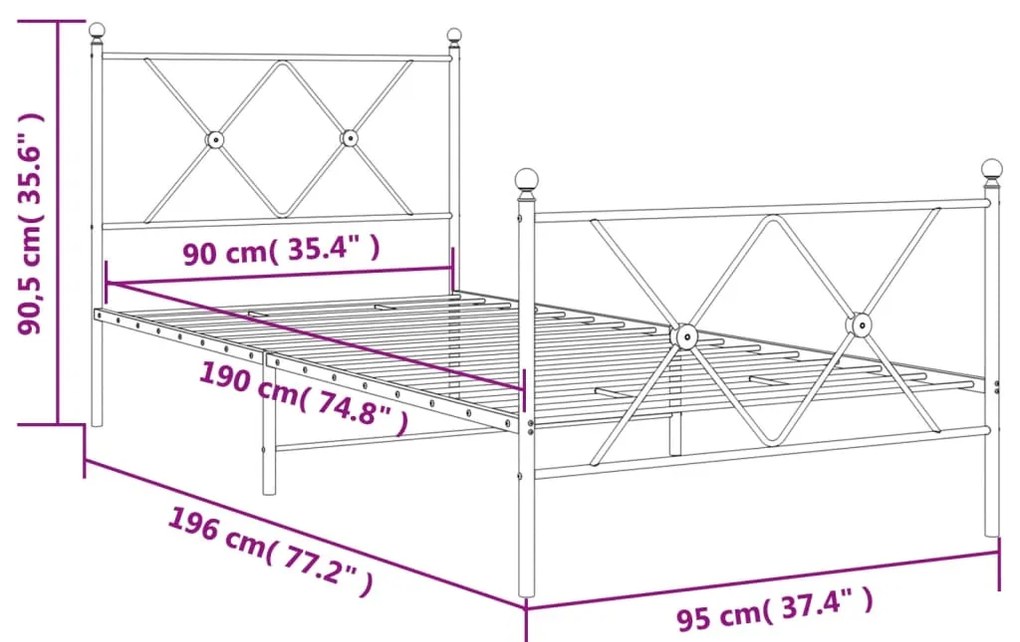 90,5 cm( 35.6" )

90 cm( 35.4" )

190 cm( 74.8" )

196 cm( 77.2" )

95 cm( 37.4" )