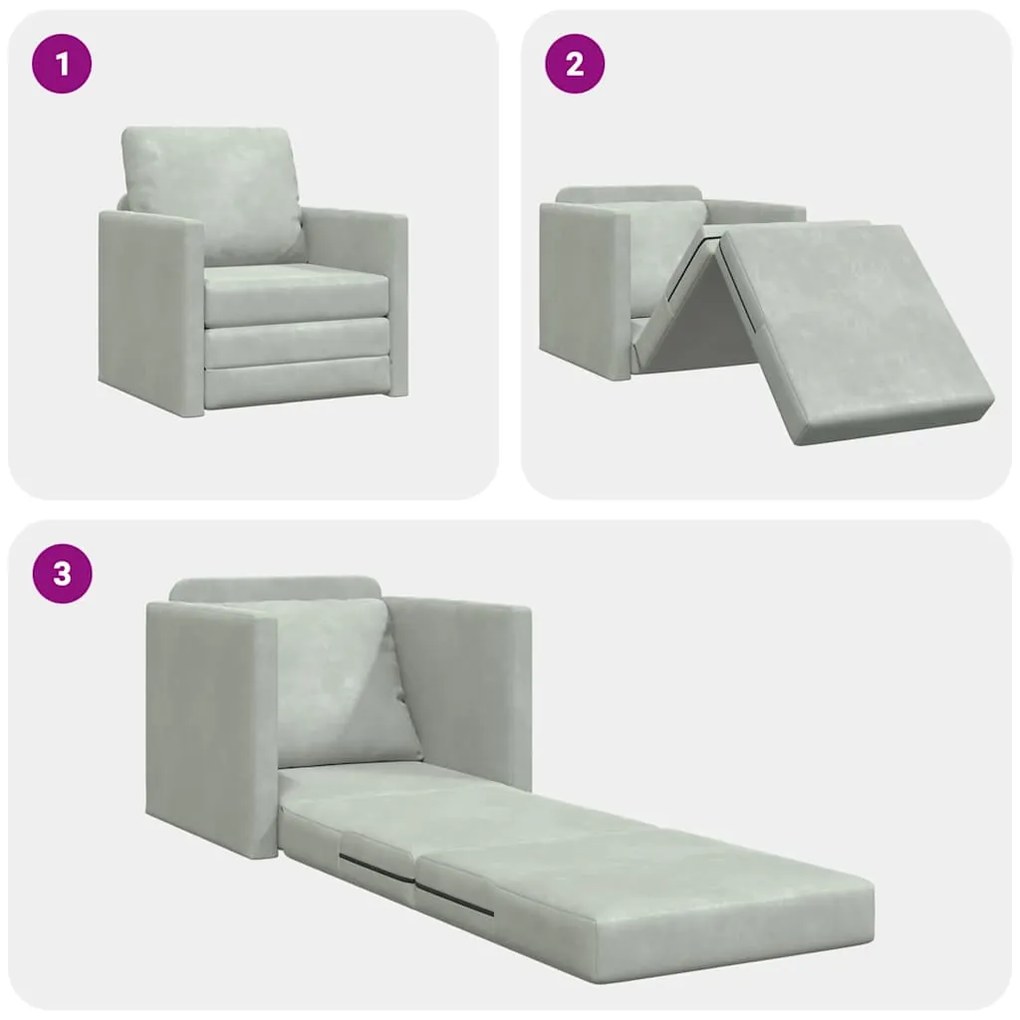 1
2
3