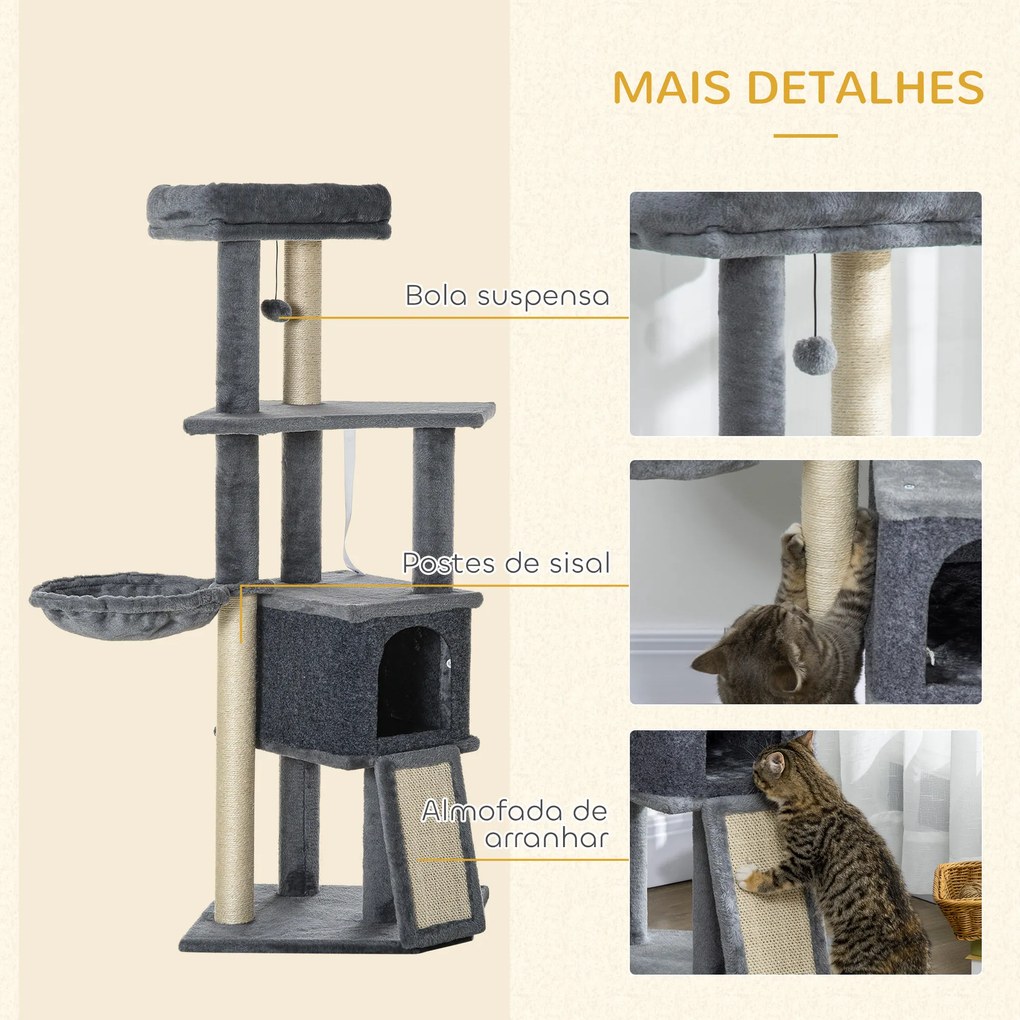 MAIS DETALHES

Bola suspensa

Postes de sisal

Almofada de arranhar