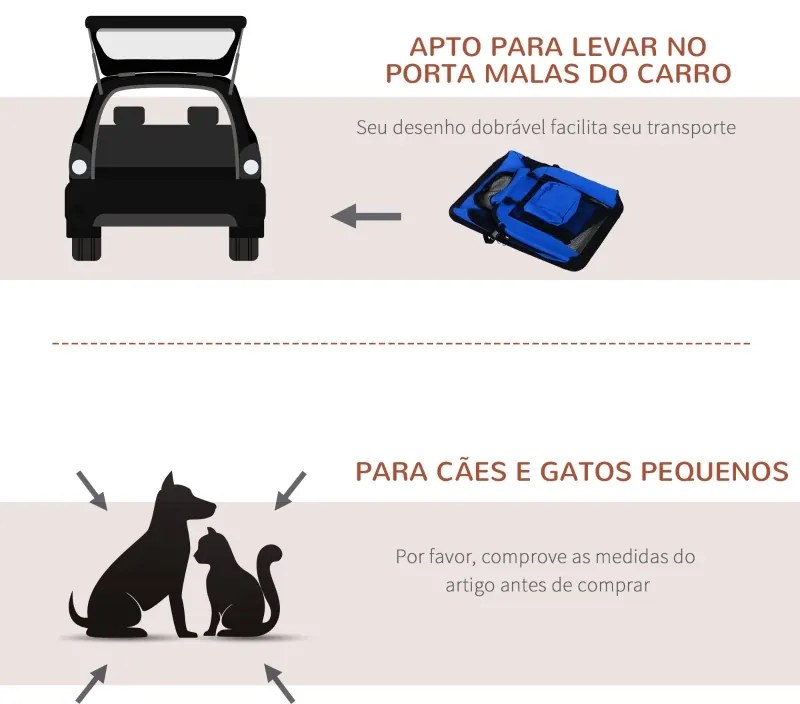 APTO PARA LEVAR NO PORTA MALAS DO CARRO

Seu desenho dobrável facilita seu transporte

PARA CÃES E GATOS PEQUENOS

Por favor, comprove as medidas do artigo antes de comprar