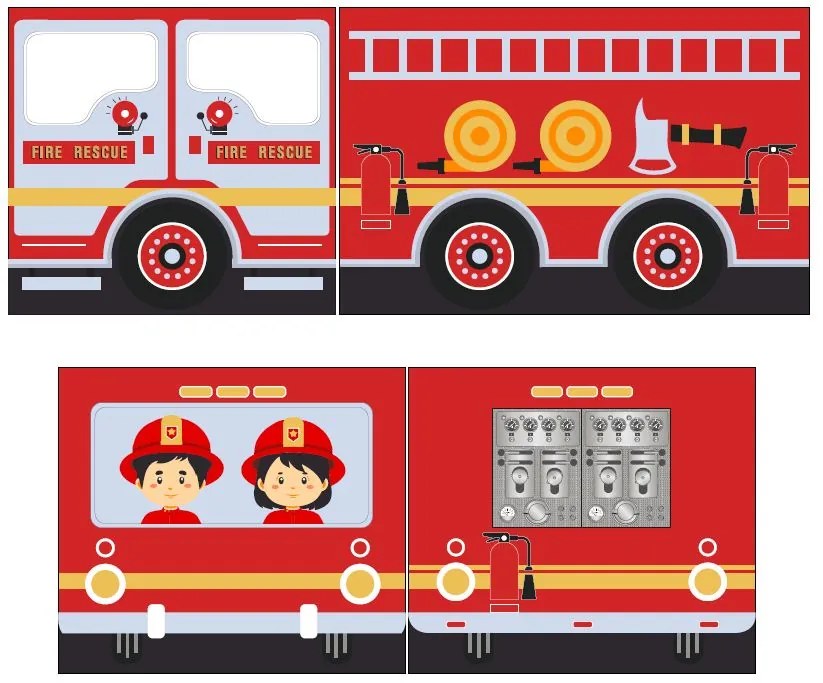 FIRE RESCUE
FIRE RESCUE