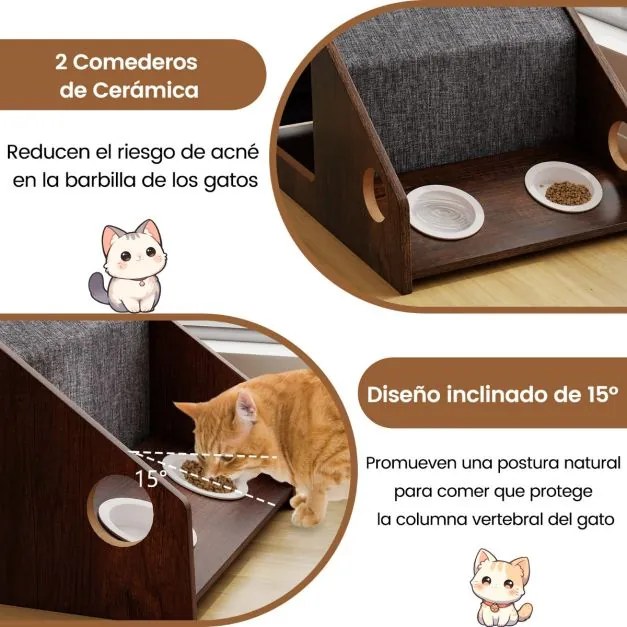 2 Comederos de Cerámica

Reducen el riesgo de acné en la barbilla de los gatos

15°

Diseño inclinado de 15º

Promueven una postura natural para comer que protege la columna vertebral del gato