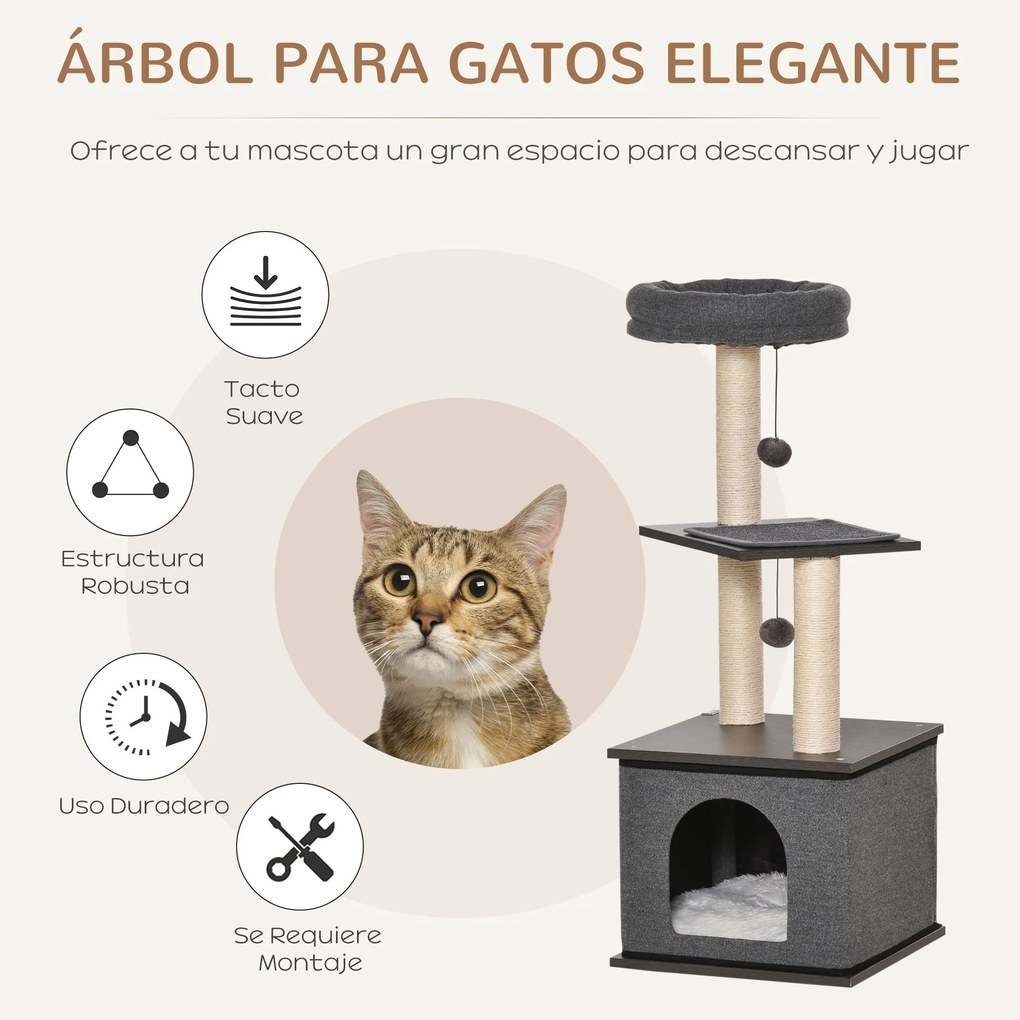 ÁRBOL PARA GATOS ELEGANTE

Ofrece a tu mascota un gran espacio para descansar y jugar

Tacto Suave

Estructura Robusta

Uso Duradero

Se Requiere Montaje